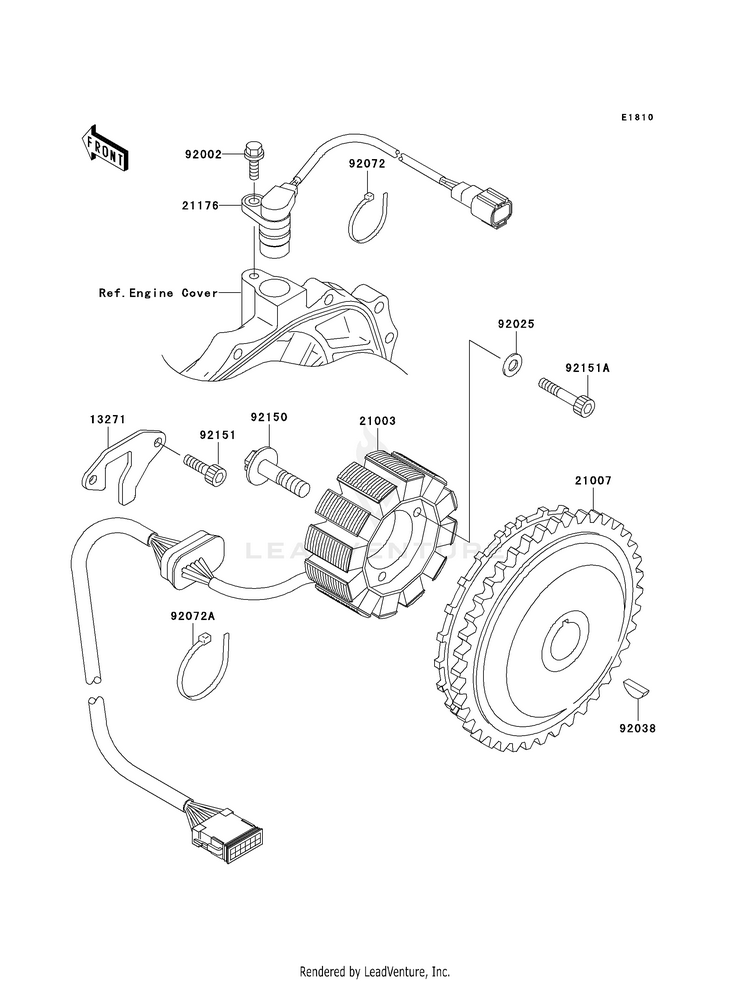 E1810

FRONT

92002

92072

21176

Ref.Engine Cover

92025

92151A

13271

92151

92150

21003

21007

LEADVENTURE

92072A

92038

Rendered by LeadVenture, Inc.