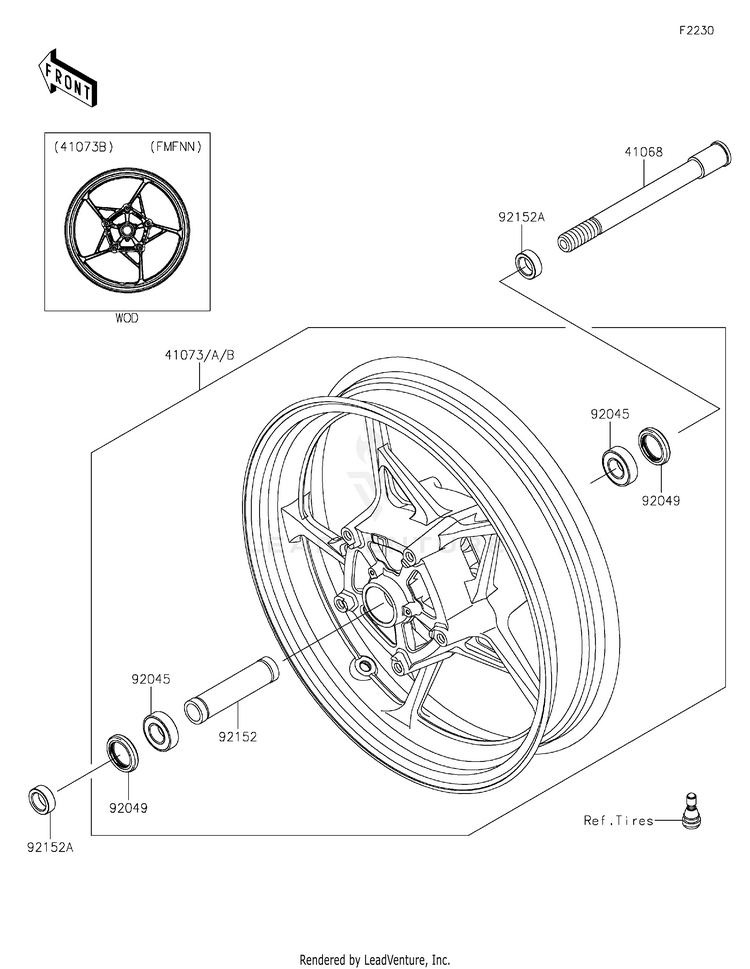 F2230

FRONT

(41073B) (FMFNN)

WOD

41068

92152A

41073/A/B

92045

92049

92045

92152

92049

92152A

Ref.Tires

Rendered by LeadVenture, Inc.