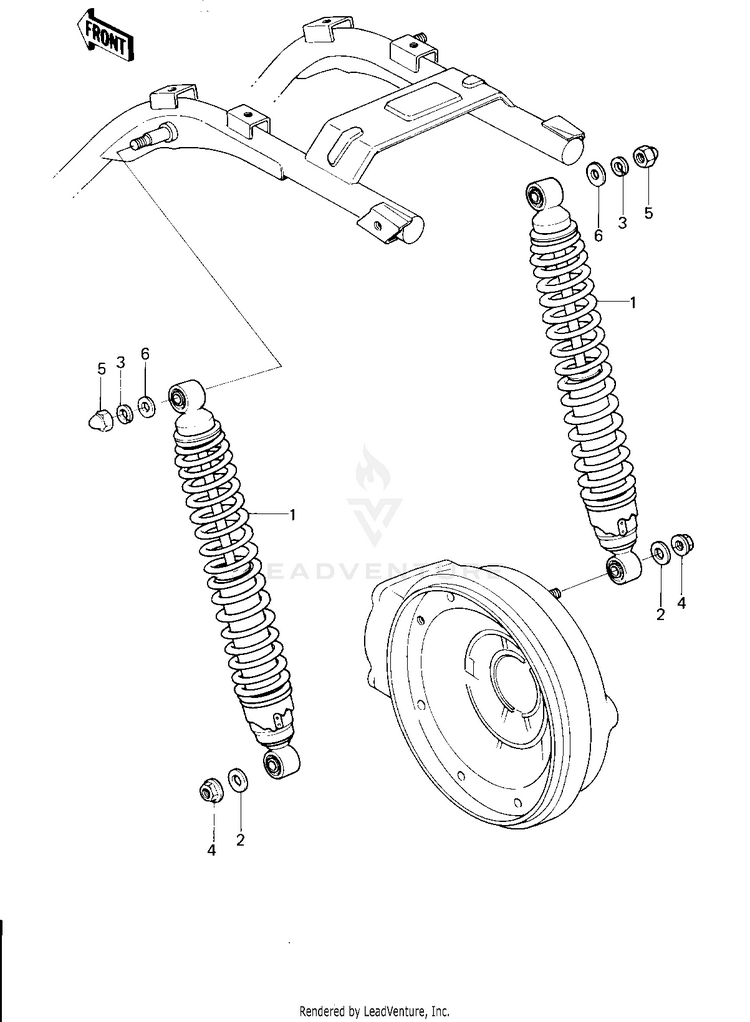 FRONT

6 3 5

1

5 3 6

1

LEADVENTURE

2 4

4 2

Rendered by LeadVenture, Inc.