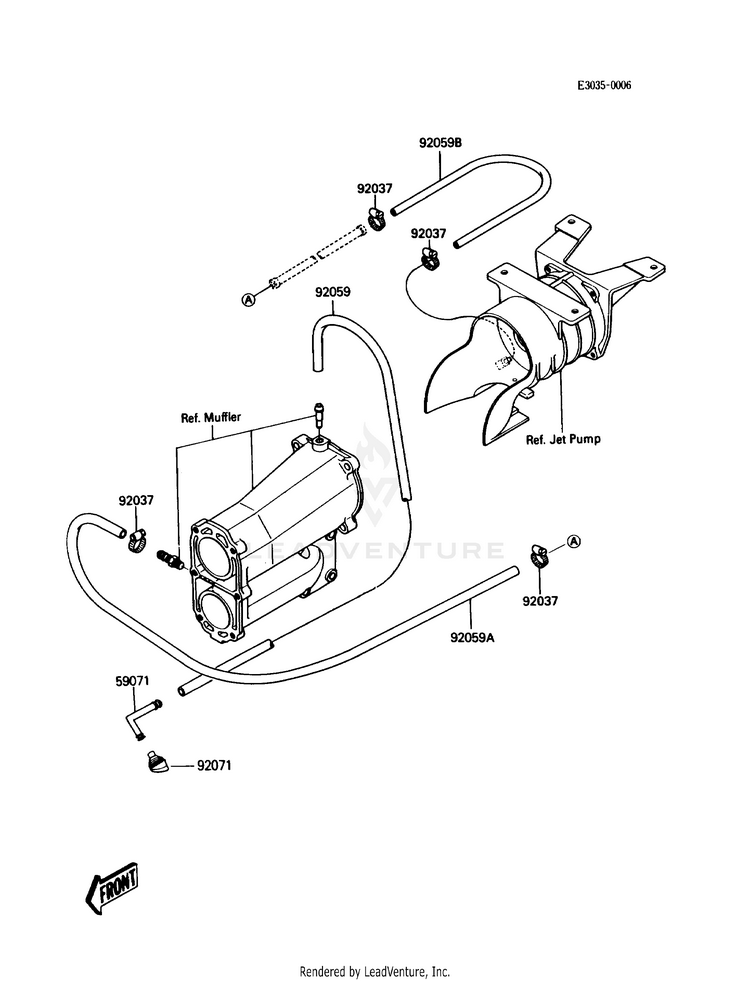 E3035-0006

92059B

92037

92037

A

92059

Ref. Muffler

Ref. Jet Pump

92037

LEADVENTURE

A

92037

92059A

59071

92071

FRONT

Rendered by LeadVenture, Inc.