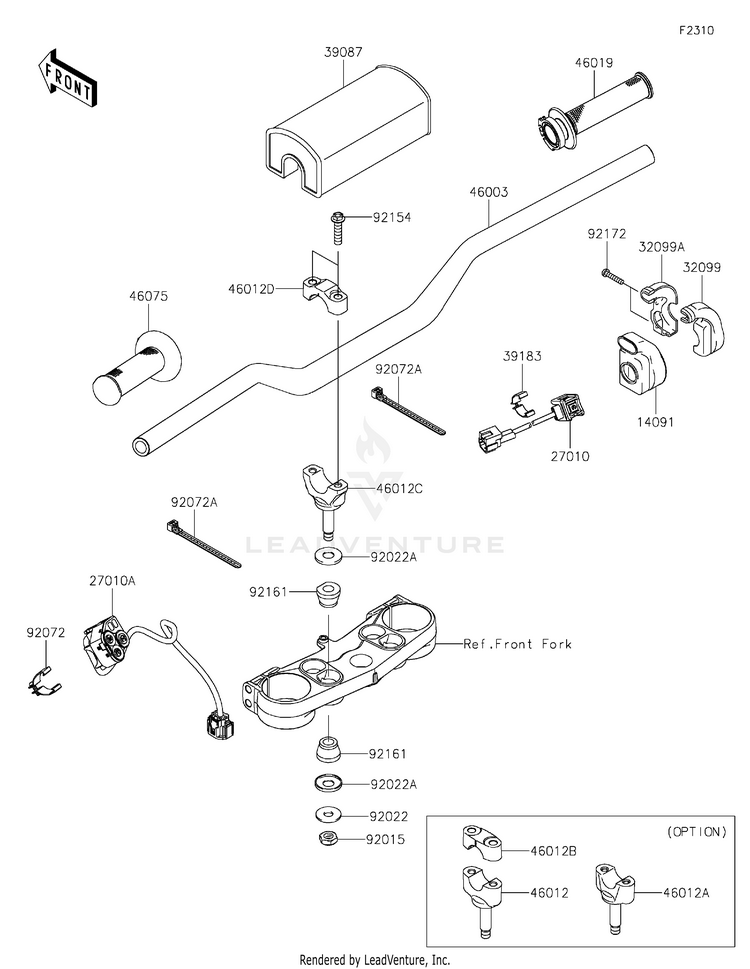 F2310

FRONT

39087

46019

46003

92154

92172

32099A

32099

46012D

46075

92072A

39183

14091

27010

46012C

92072A

LEADVENTURE

92022A

27010A

92161

92072

Ref.Front Fork

92161

92022A

92022

92015

(OPTION)

46012B

46012

46012A

Rendered by LeadVenture, Inc.