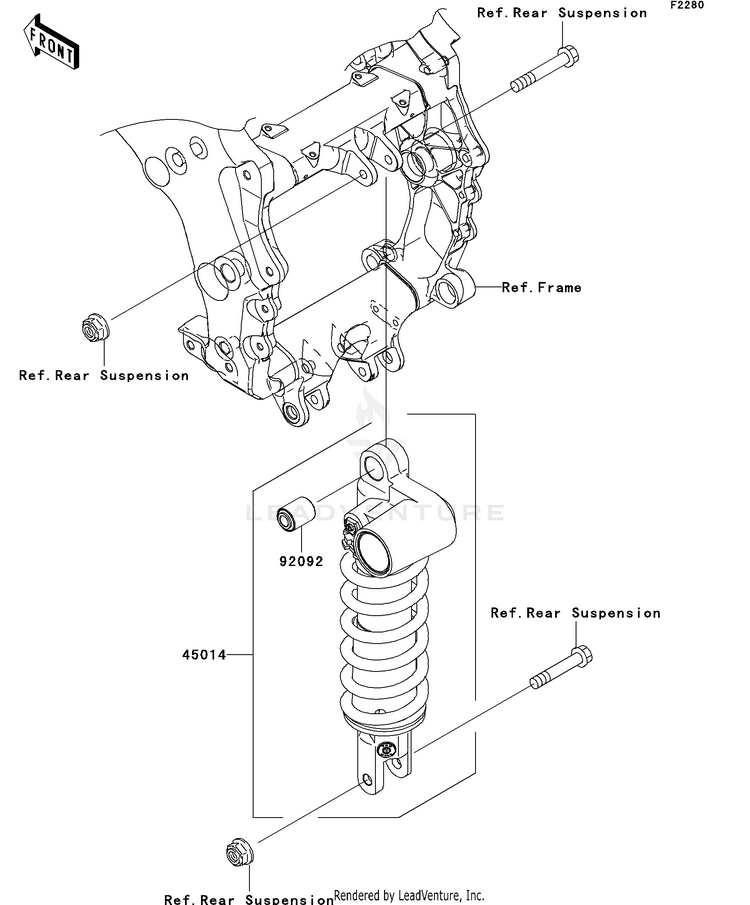 FRONT

F2280

Ref.Rear Suspension

Ref.Frame

Ref.Rear Suspension

LEADVENTURE

92092

Ref.Rear Suspension

45014

Ref.Rear Suspension

Rendered by LeadVenture, Inc.