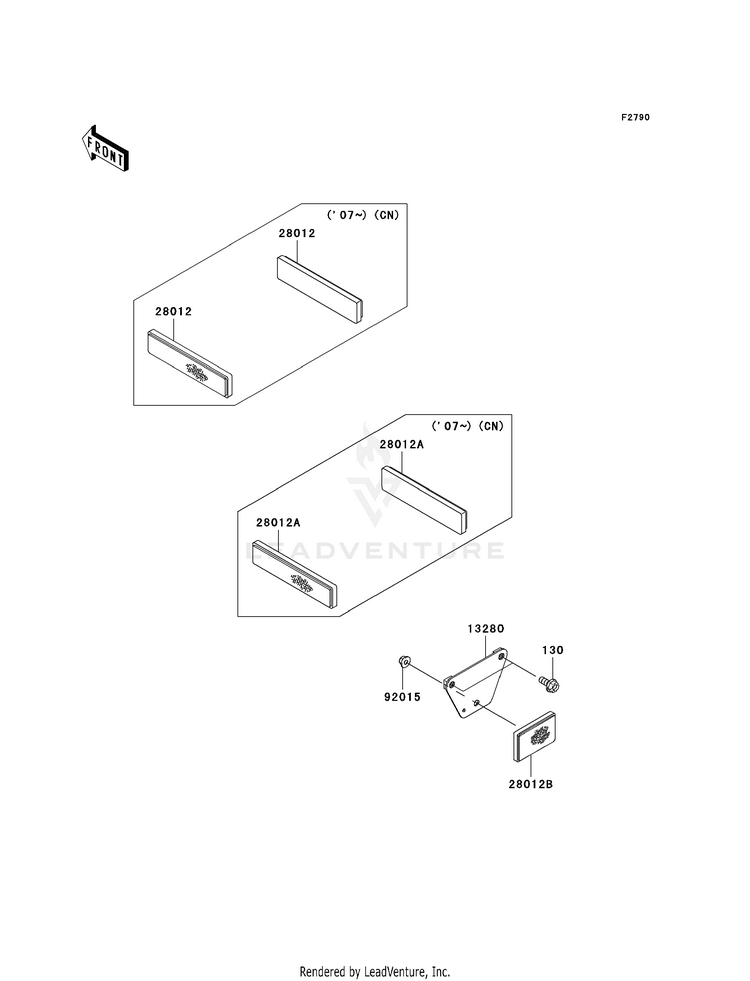 F2790

FRONT

('07~) (CN)

28012

28012

('07~) (CN)

28012A

28012A

LEADVENTURE

13280

130

92015

28012B

Rendered by LeadVenture, Inc.