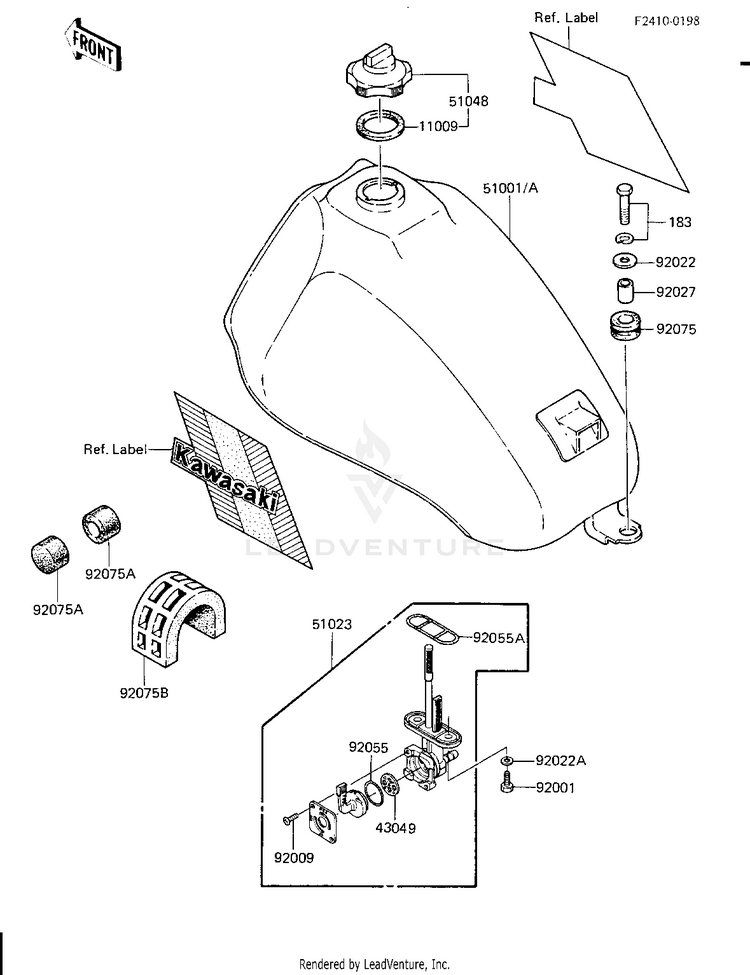 FRONT

Ref. Label

F2410-0198

51048

11009

51001/A

183

92022

92027

92075

Ref. Label

Kawasaki

LEADVENTURE

92075A

92075A

92075B

51023

92055A

92055

92022A

92001

43049

92009

Rendered by LeadVenture, Inc.