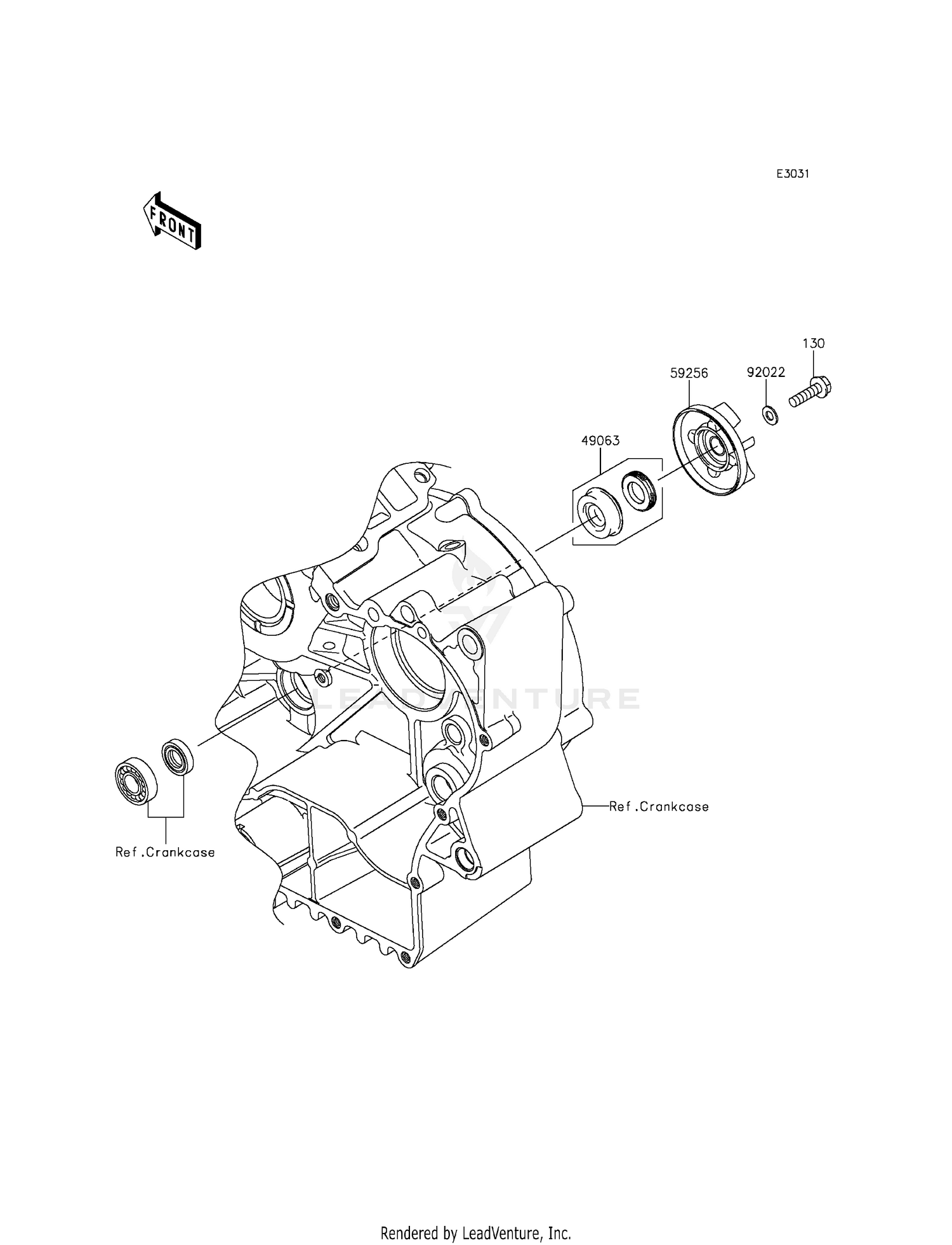 E3031

FRONT

130

59256

92022

49063

LEADVENTURE

Ref.Crankcase

Ref.Crankcase

Rendered by LeadVenture, Inc.