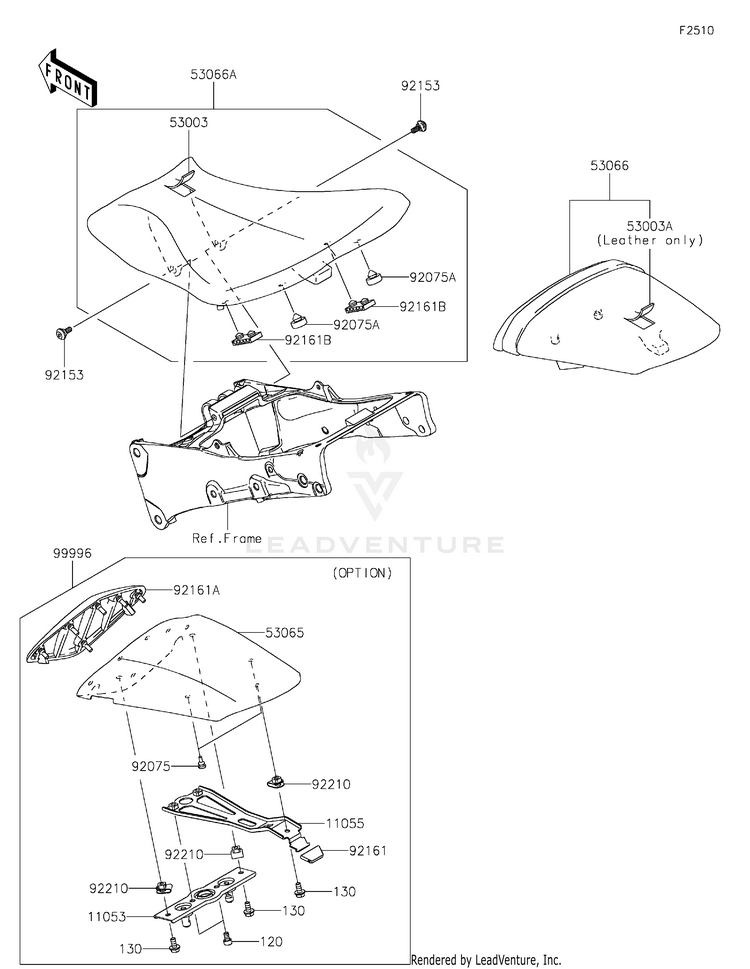 F2510

FRONT

53066A

92153

53003

53066

53003A
(Leather only)

92075A

92161B

92075A

92161B

92153

Ref.Frame

LEADVENTURE

99996

(OPTION)

92161A

53065

92075

92210

11055

92210

92161

92210

130

11053

130

130

120

Rendered by LeadVenture, Inc.