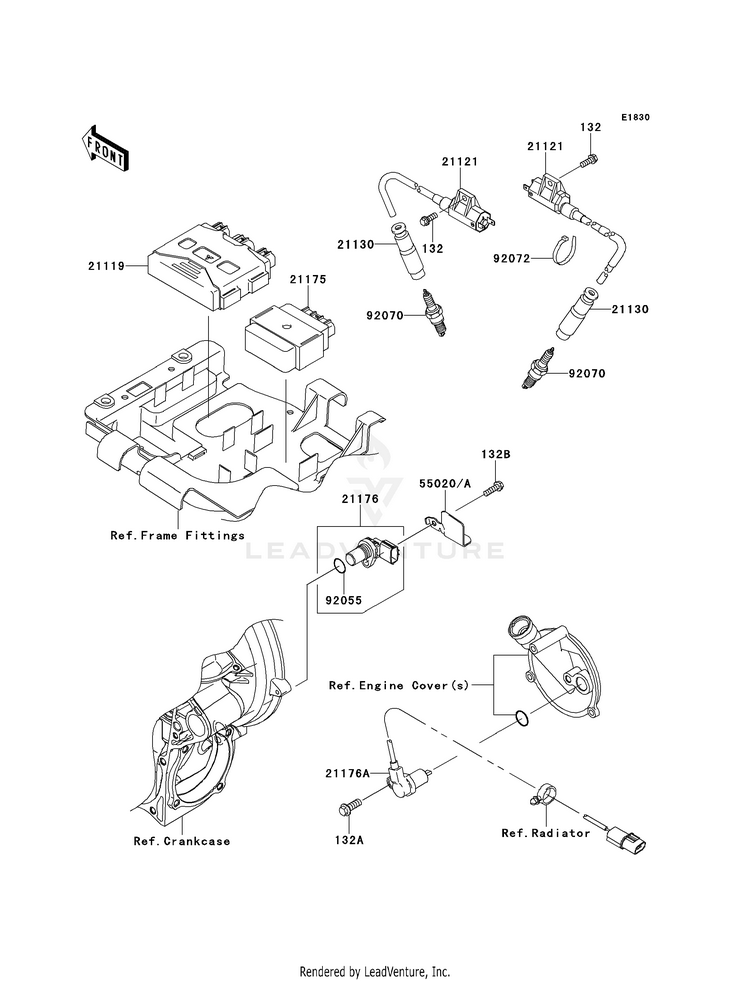 E1830

FRONT

132
21121
21121
21130
132
92072
21119
21175
92070
21130
92070
132B
55020/A
21176
Ref.Frame Fittings
LEADVENTURE
92055
Ref.Engine Cover(s)
21176A
132A
Ref.Crankcase
Ref.Radiator

Rendered by LeadVenture, Inc.