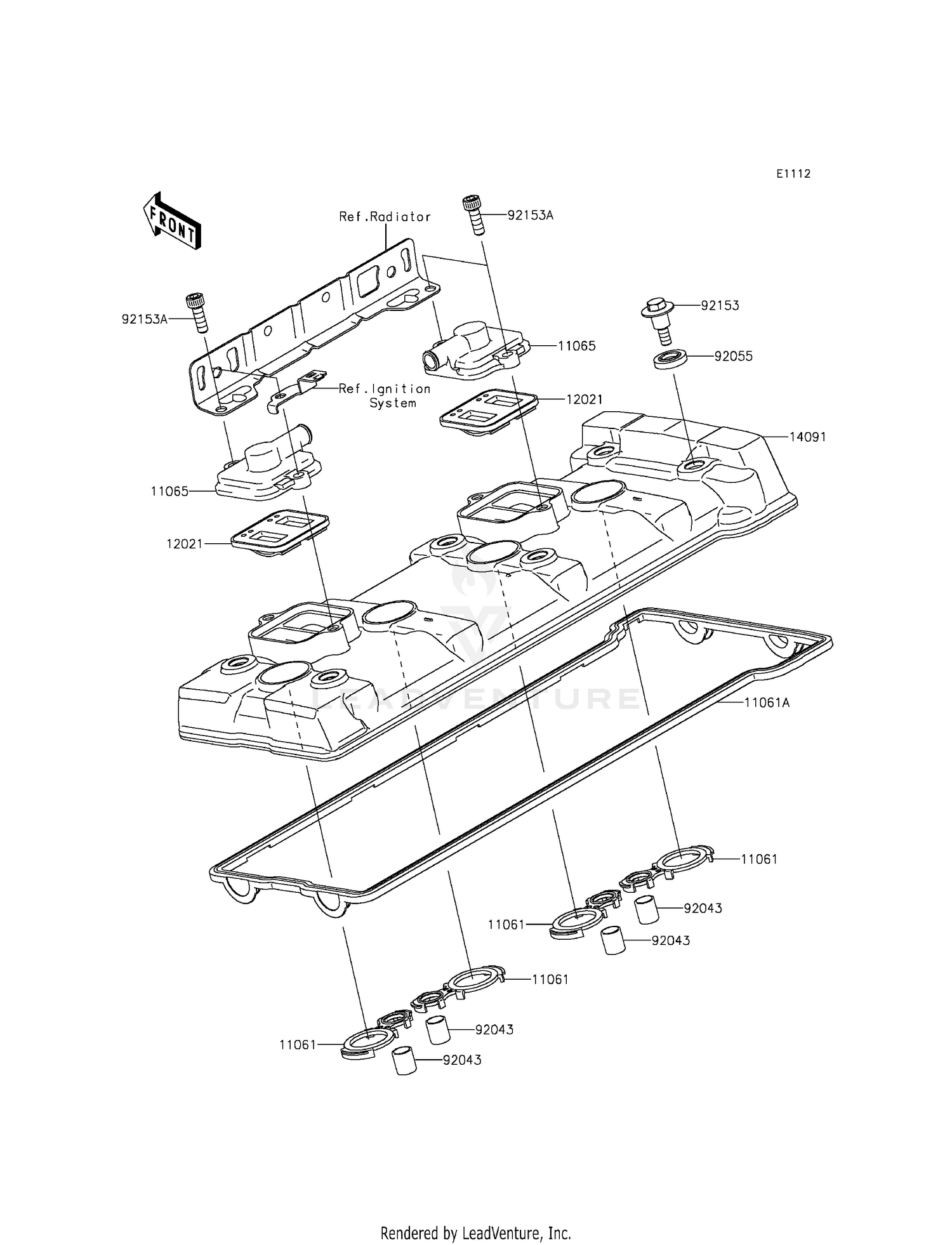 E1112

FRONT

Ref.Radiator

92153A

92153A

92153

11065

92055

Ref.Ignition System

12021

14091

11065

12021

LEADVENTURE

11061A

11061

92043

11061

92043

11061

92043

11061

92043

Rendered by LeadVenture, Inc.