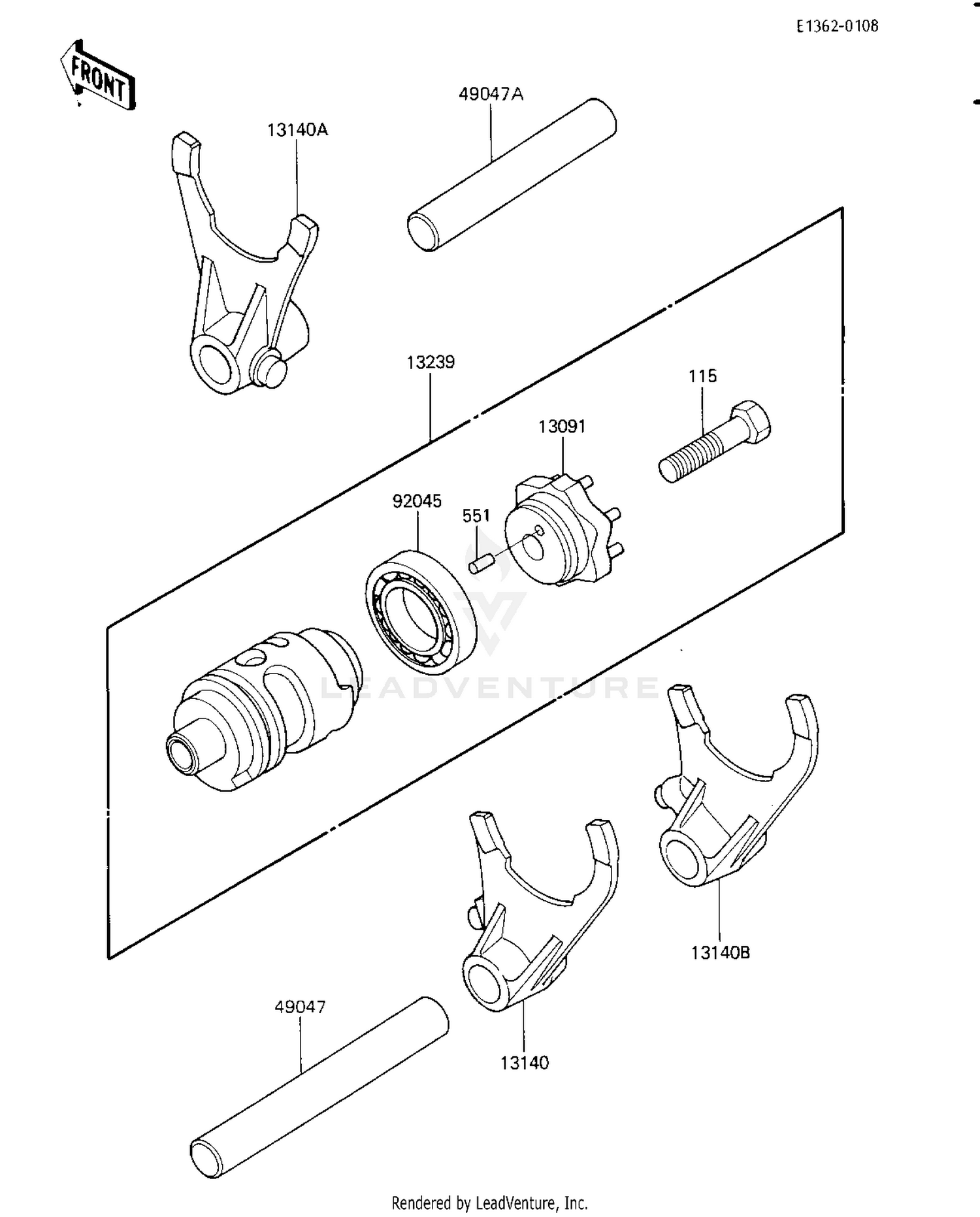 E1362-0108

FRONT

49047A

13140A

13239

115

13091

92045

551

LEADVENTURE

13140B

49047

13140

Rendered by LeadVenture, Inc.