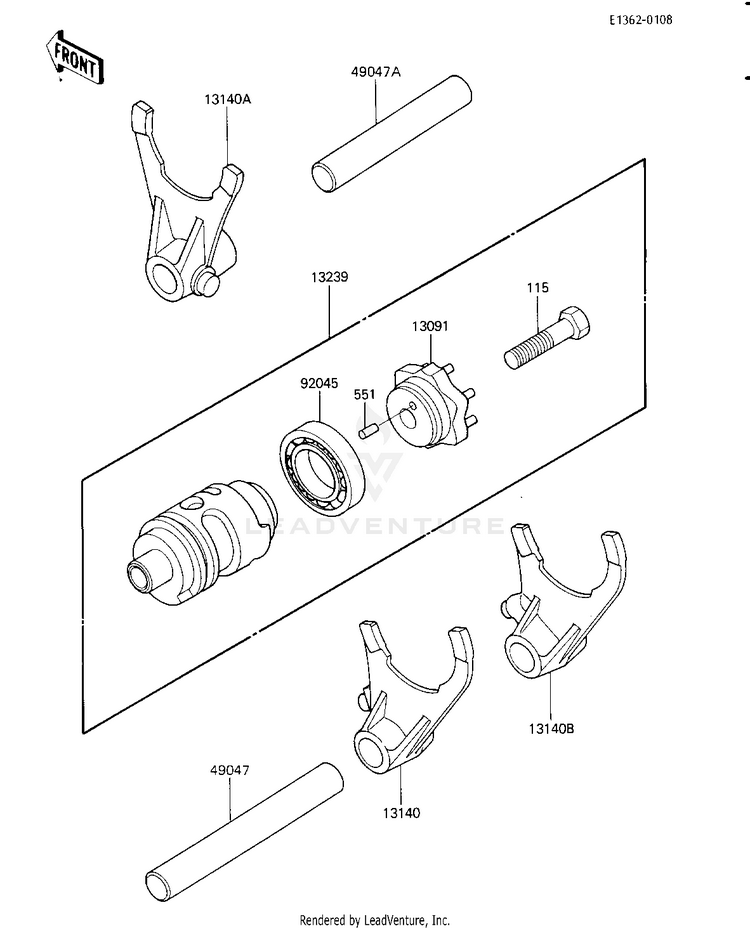 E1362-0108

FRONT

13140A

49047A

13239

115

13091

92045

551

LEADVENTURE

13140B

49047

13140

Rendered by LeadVenture, Inc.