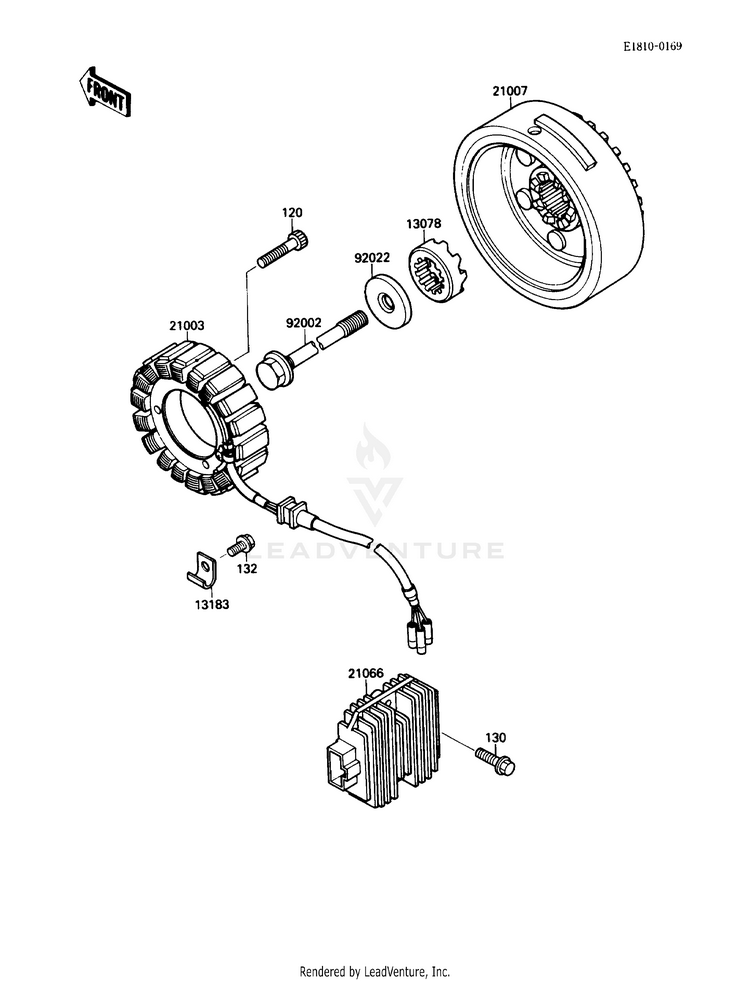 E1810-0169

FRONT

21007

120

13078

92022

21003

92002

LEADVENTURE

132

13183

21066

130

Rendered by LeadVenture, Inc.