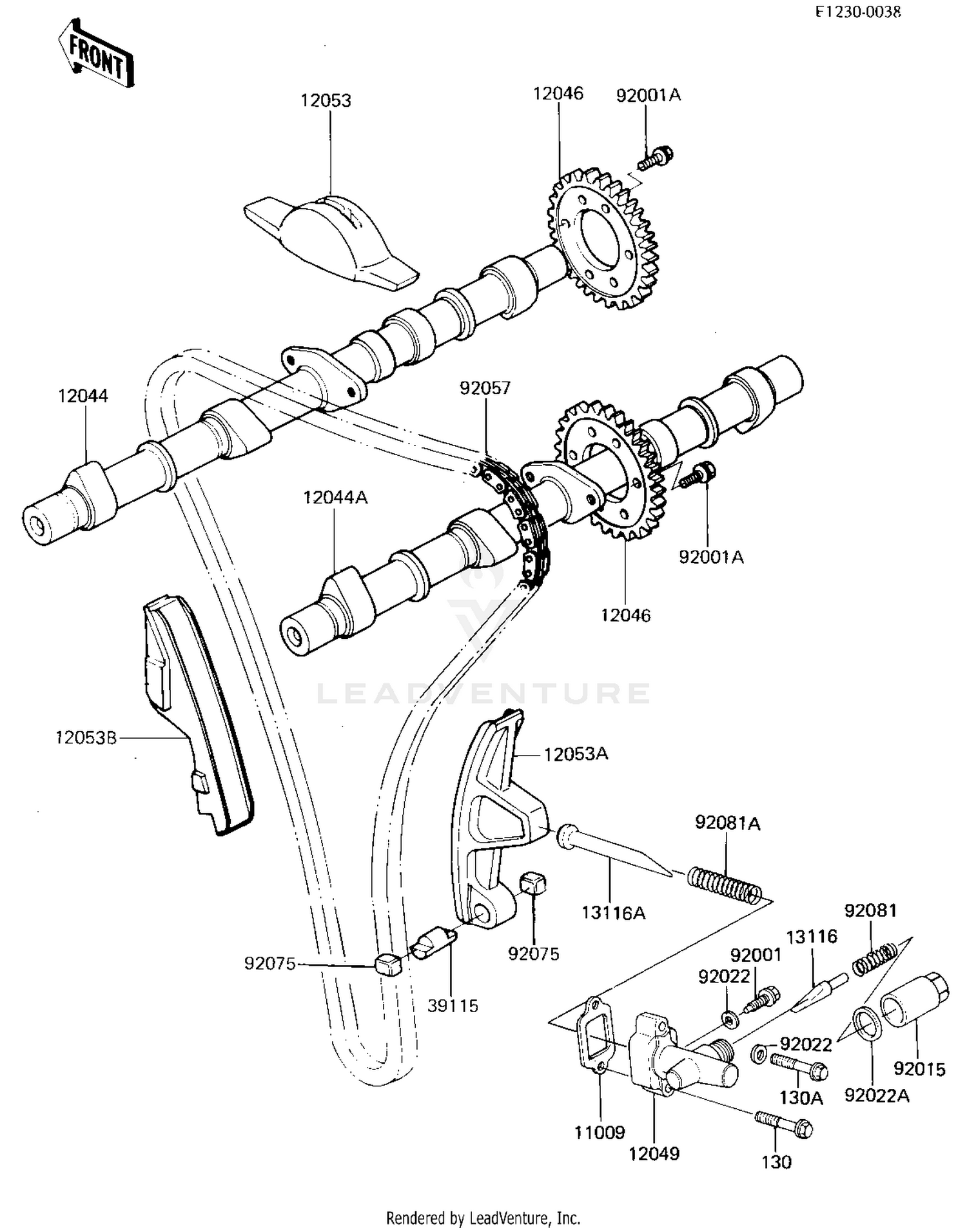 E1230-0038

FRONT

12053
12046
92001A
12044
92057
12044A
92001A
12046
LEADVENTURE
12053B
12053A
92081A
13116A
92081
13116
92001
92022
92075
92075
39115
92022
92015
130A
92022A
11009
12049
130

Rendered by LeadVenture, Inc.