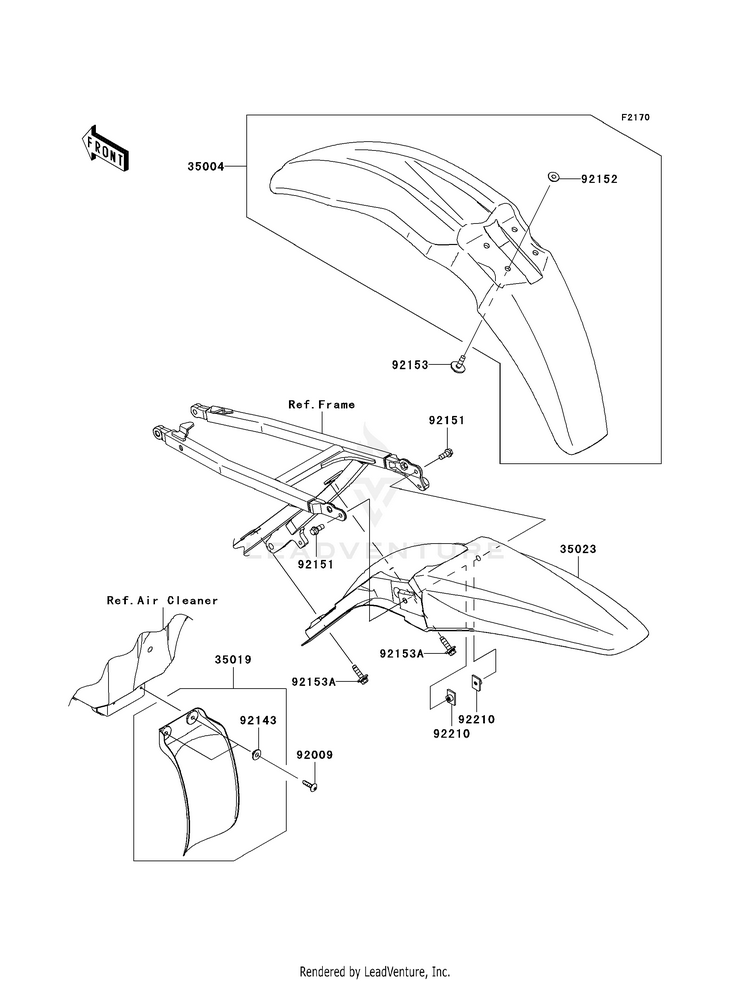 F2170

FRONT

35004

92152

92153

Ref.Frame

92151

92151

LEADVENTURE

35023

Ref.Air Cleaner

35019

92153A

92153A

92143

92009

92210

92210

Rendered by LeadVenture, Inc.