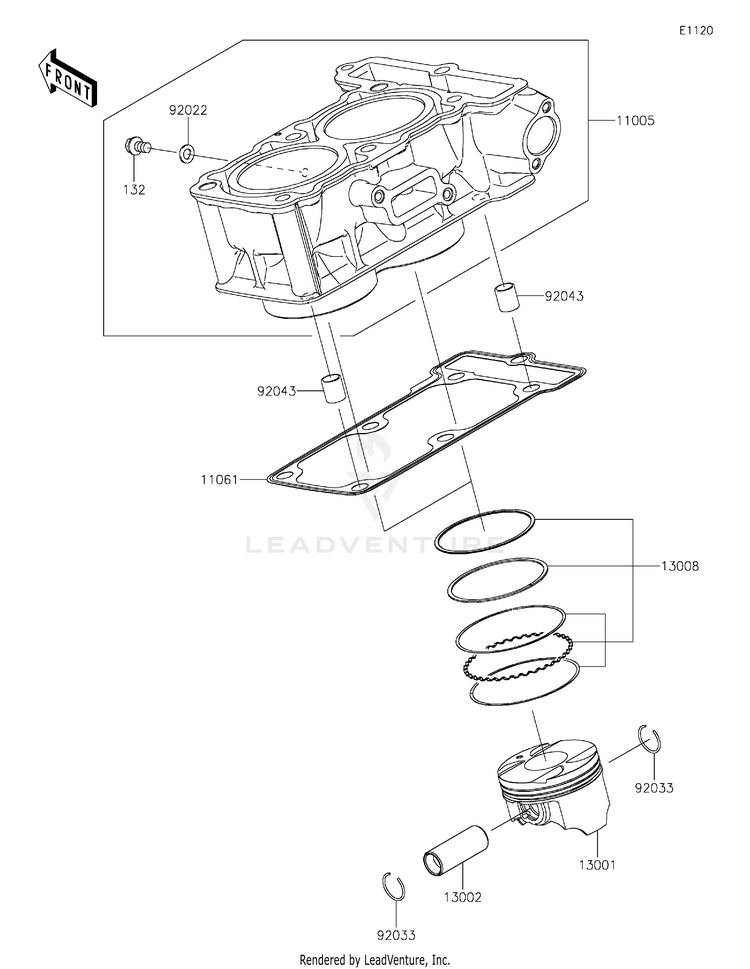 E1120

FRONT

92022

11005

132

92043

92043

11061

LEADVENTURE

13008

92033

13001

13002

92033

Rendered by LeadVenture, Inc.