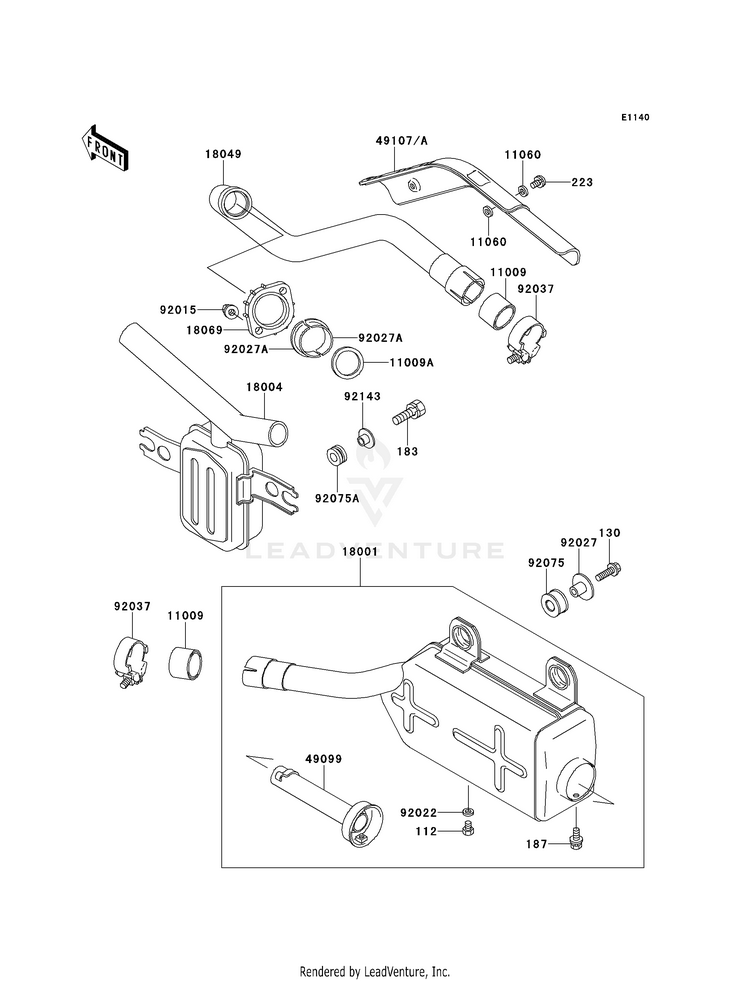 E1140

FRONT

18049

49107/A

11060

223

11060

11009

92037

92015

18069

92027A

92027A

11009A

18004

92143

183

92075A

LEADVENTURE

18001

92027

130

92075

92037

11009

49099

92022

112

187

Rendered by LeadVenture, Inc.