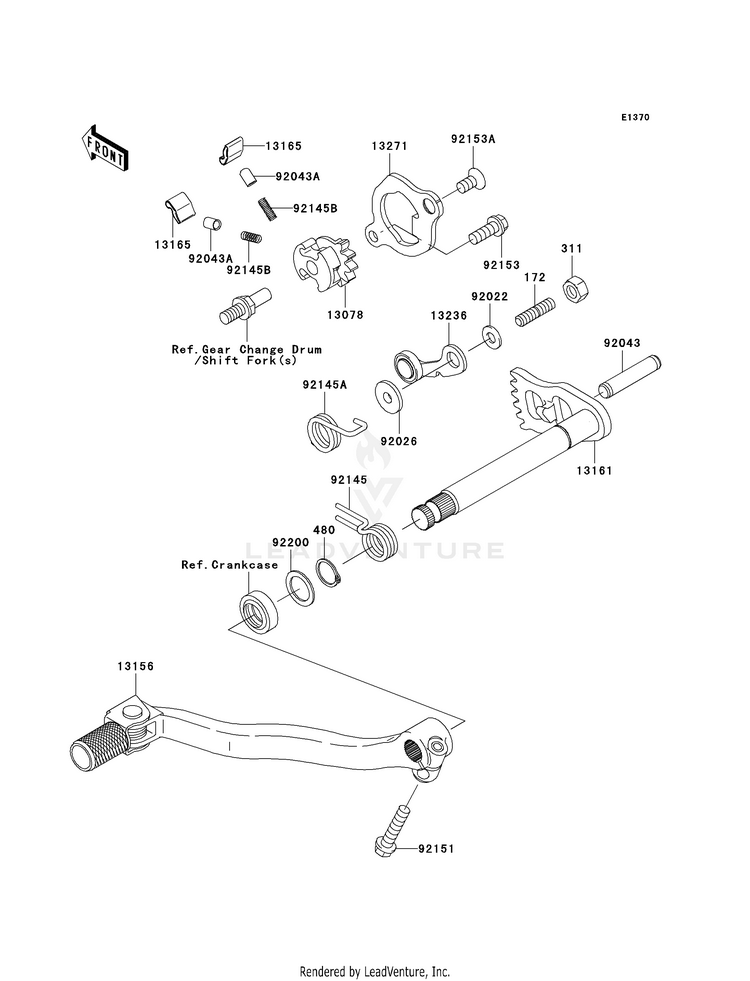 E1370

FRONT

13165
92043A
92145B
13165
92043A
92145B
13271
92153A
92153
311
172
92022
13236
13078
Ref.Gear Change Drum /Shift Fork(s)
92043
92145A
92026
13161
92145
480
92200
Ref.Crankcase
LEADVENTURE
13156
92151

Rendered by LeadVenture, Inc.