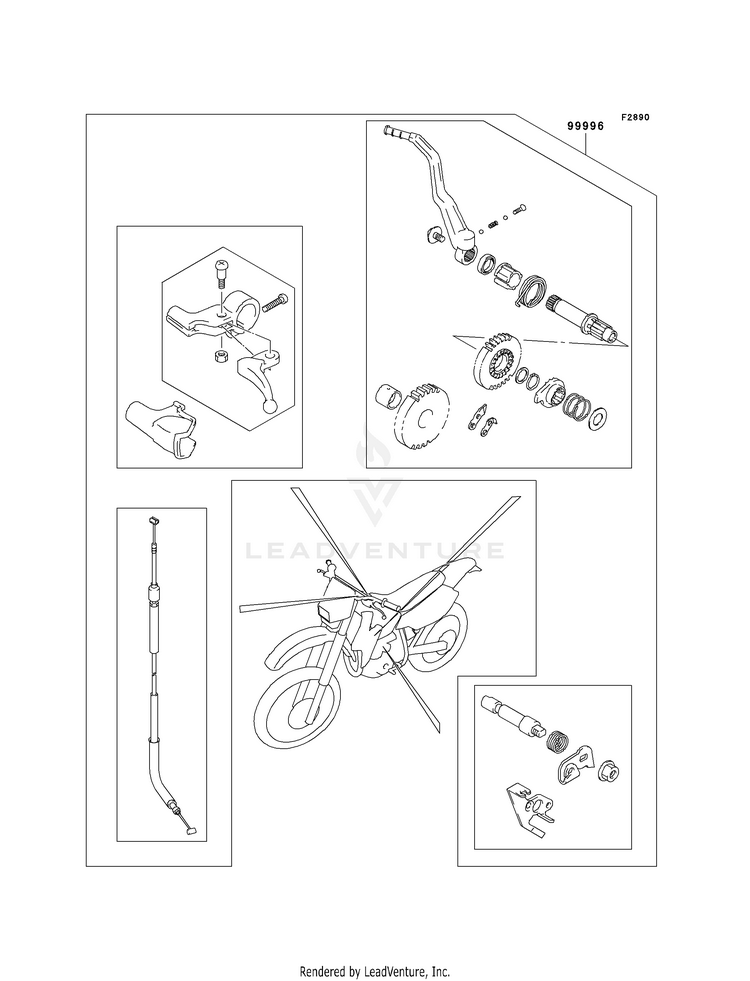 F2890

99996

LEADVENTURE

Rendered by LeadVenture, Inc.