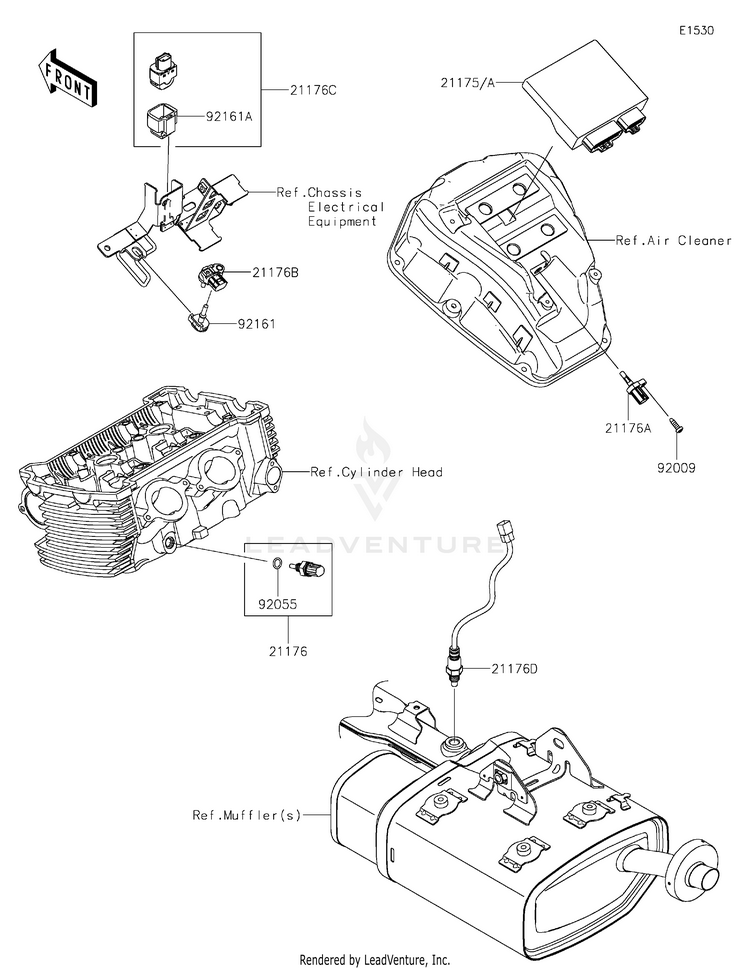 E1530

FRONT

21176C

92161A

Ref.Chassis Electrical Equipment

21176B

92161

21175/A

Ref.Air Cleaner

21176A

92009

Ref.Cylinder Head

LEADVENTURE

92055

21176

21176D

Ref.Muffler(s)

Rendered by LeadVenture, Inc.