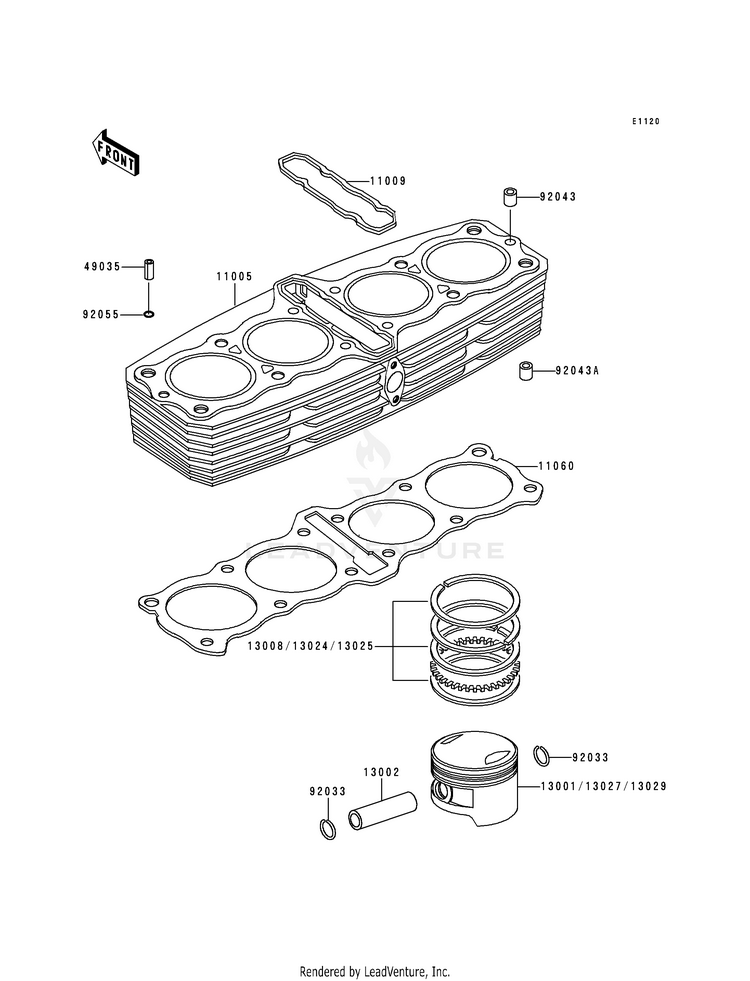 E1120

FRONT

11009

92043

49035

11005

92055

92043A

11060

LEADVENTURE

13008/13024/13025

92033

13002

92033

13001/13027/13029

Rendered by LeadVenture, Inc.