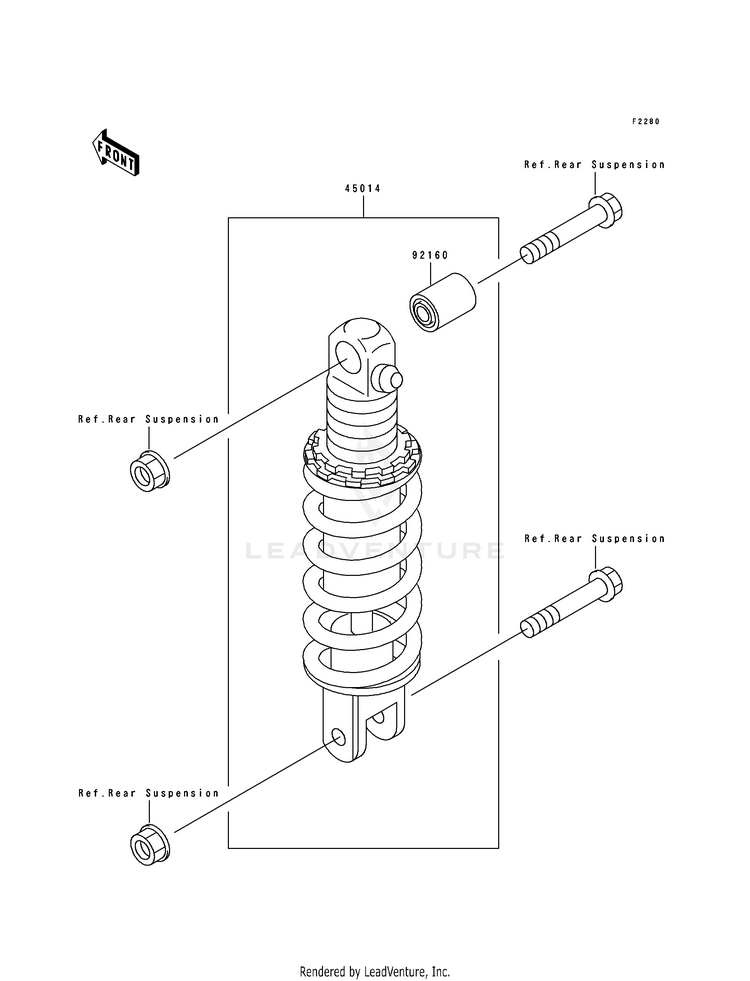 F2280

FRONT

Ref.Rear Suspension

45014

92160

Ref.Rear Suspension

LEADVENTURE

Ref.Rear Suspension

Ref.Rear Suspension

Rendered by LeadVenture, Inc.