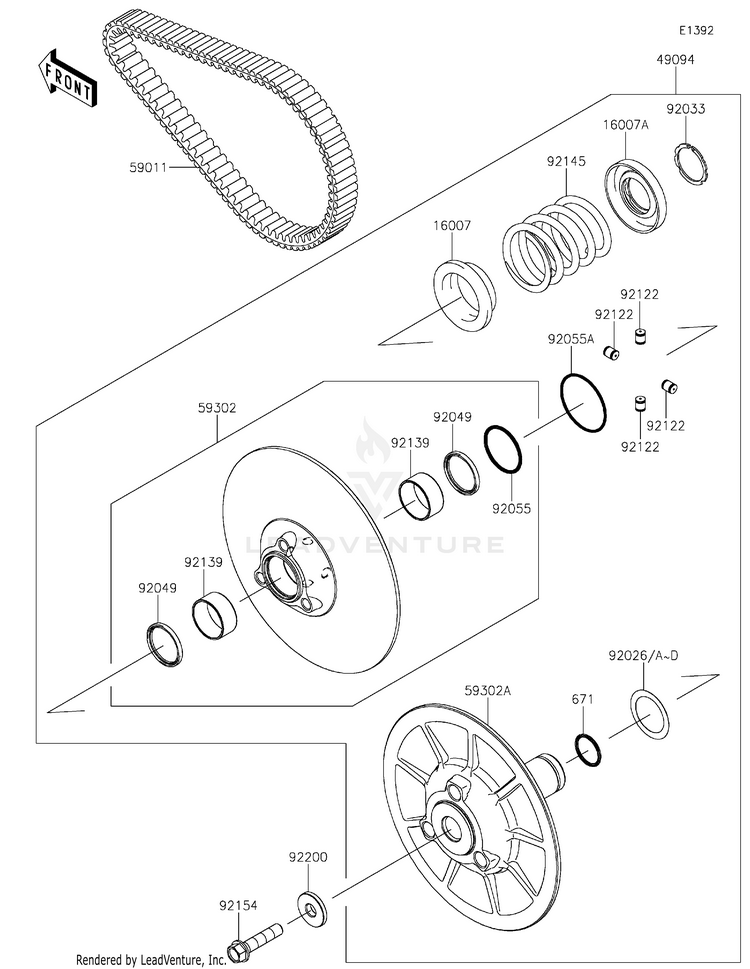 E1392
FRONT
49094
92033
16007A
92145
59011
16007
92122
92122
92055A
92122
92122
59302
92049
92139
92055
LEADVENTURE
92139
92049
92026/A~D
59302A
671
92200
92154
Rendered by LeadVenture, Inc.