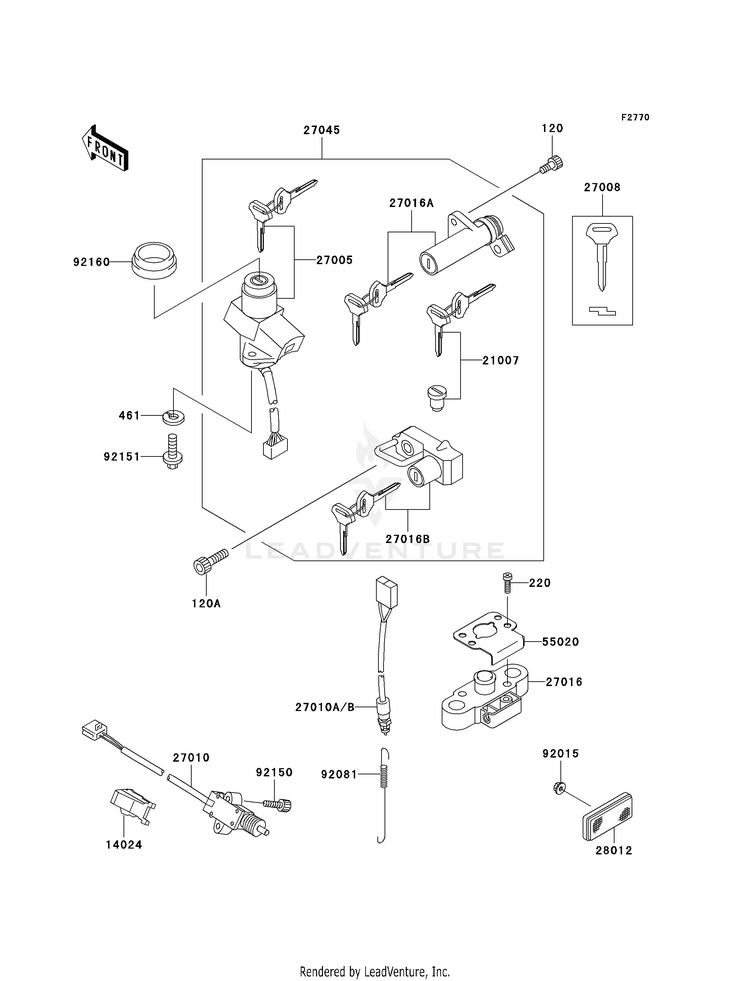 F2770

FRONT

27045

120

27008

27016A

92160

27005

21007

461

92151

27016B

LEADVENTURE

120A

220

55020

27016

27010A/B

27010

92150

92081

92015

14024

28012

Rendered by LeadVenture, Inc.