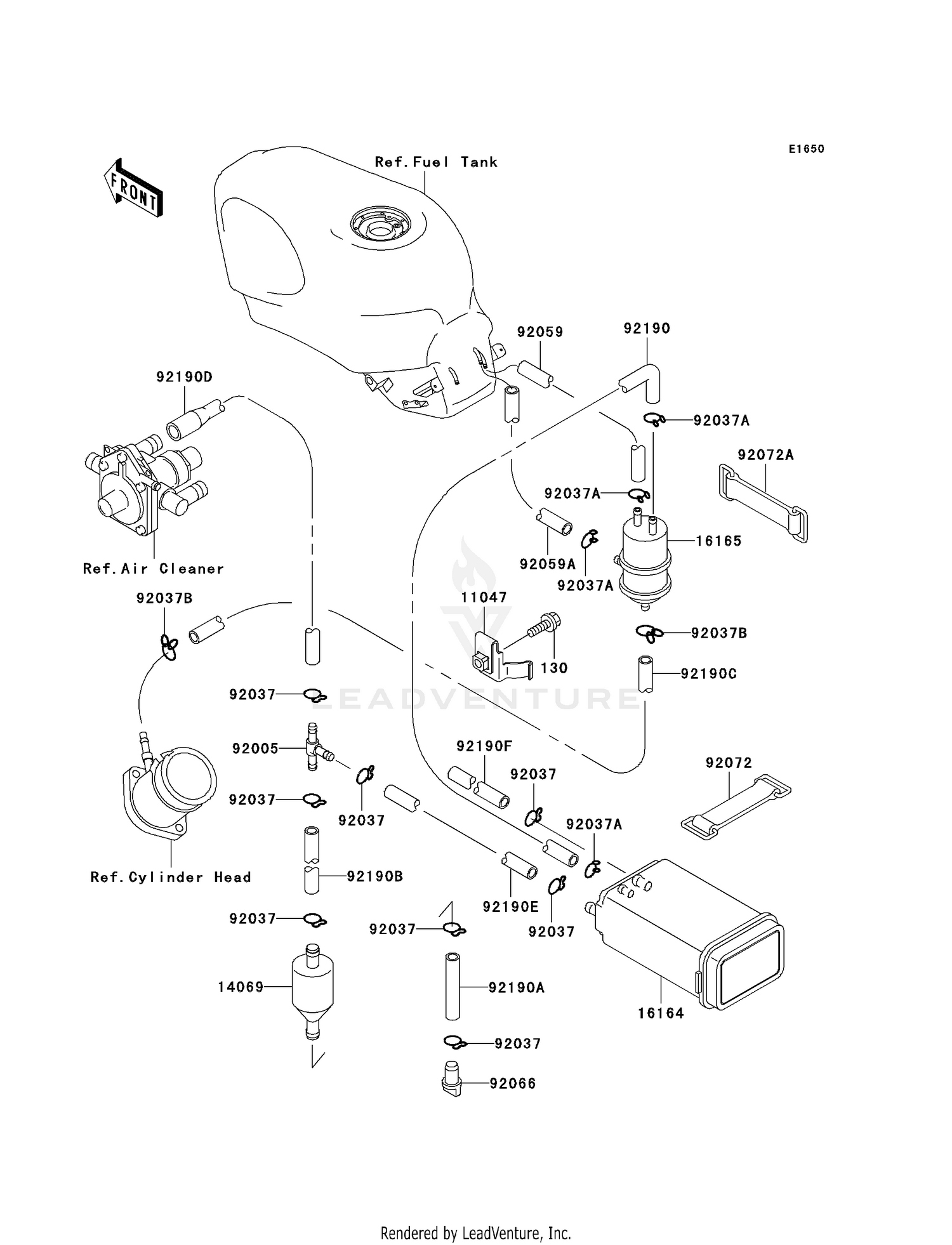 E1650

FRONT

Ref.Fuel Tank

92059

92190

92190D

92037A

92072A

92037A

16165

92059A

92037A

Ref.Air Cleaner

92037B

11047

130

92037B

92190C

LEADVENTURE

92037

92005

92190F

92037

92072

92037

92037

92037A

Ref.Cylinder Head

92190B

92190E

92037

92037

92037

14069

92190A

16164

92037

92066

Rendered by LeadVenture, Inc.