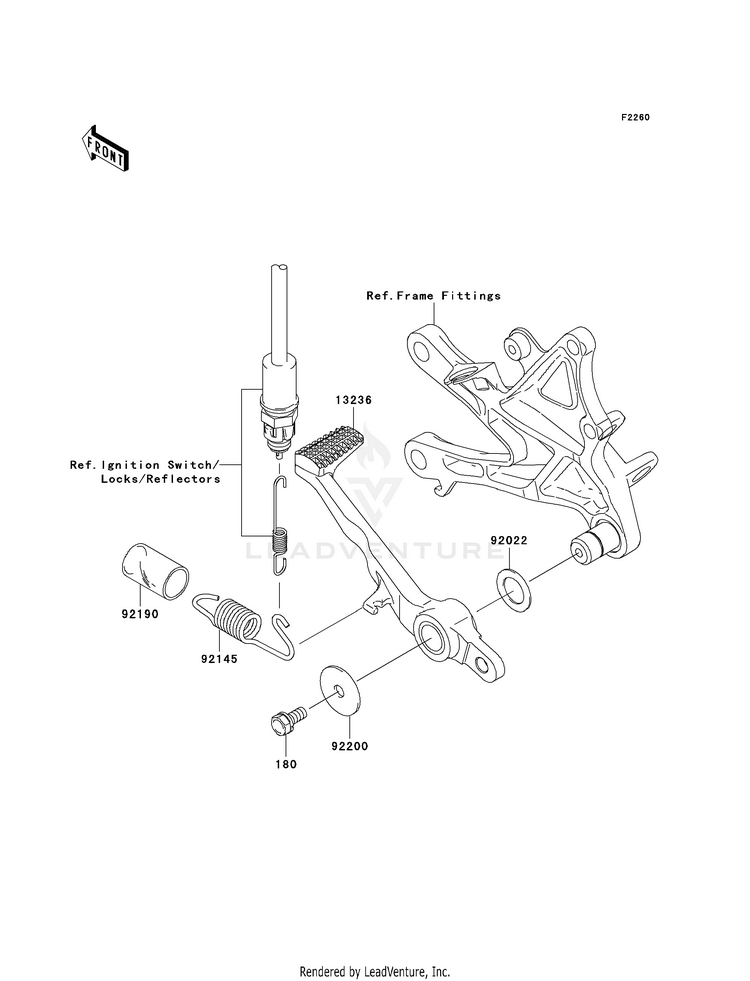 F2260

FRONT

Ref.Frame Fittings

13236

Ref.Ignition Switch/
Locks/Reflectors

LEADVENTURE

92022

92190

92145

92200

180

Rendered by LeadVenture, Inc.