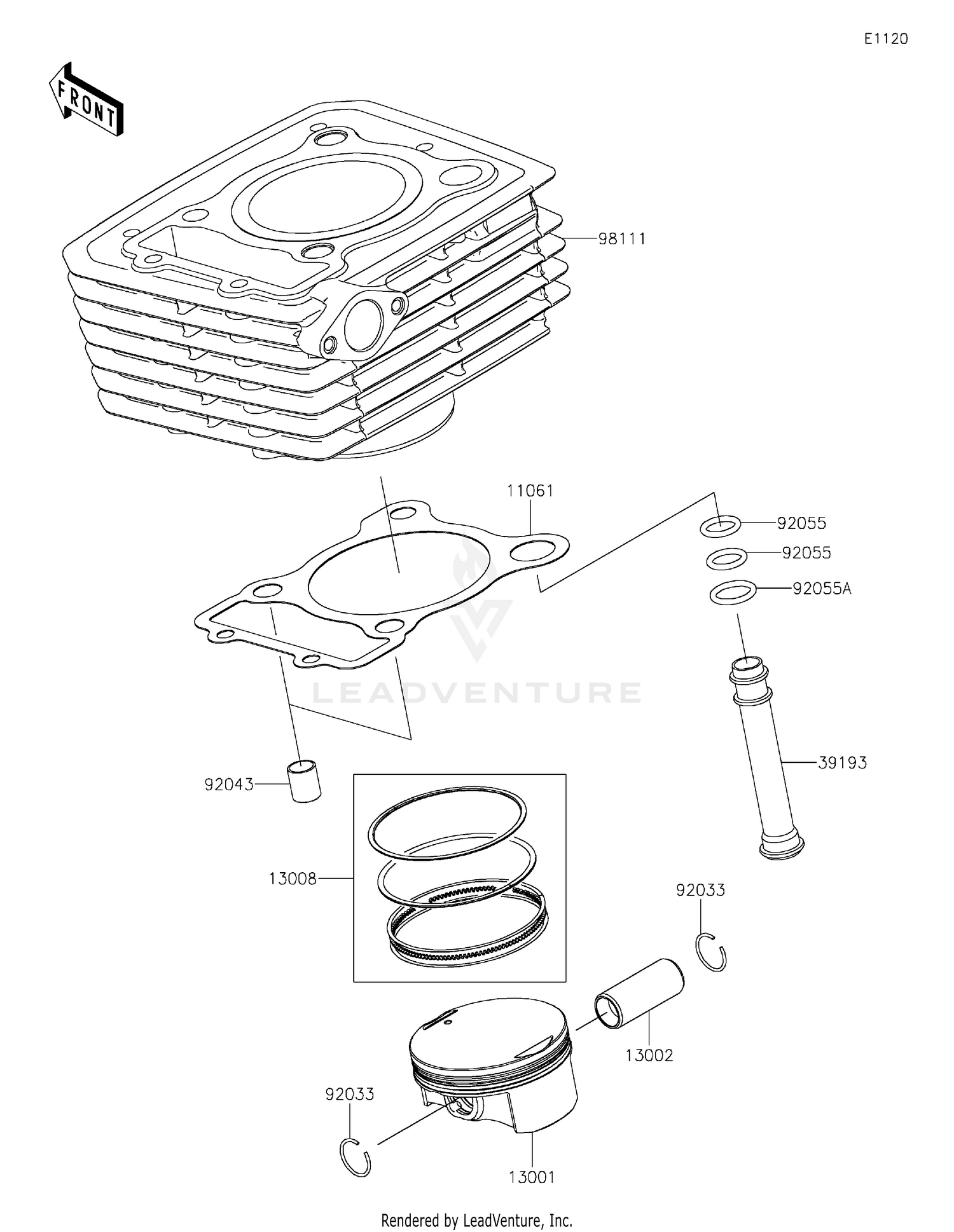 E1120

FRONT

98111

11061

92055

92055

92055A

LEADVENTURE

39193

92043

13008

92033

13002

92033

13001

Rendered by LeadVenture, Inc.