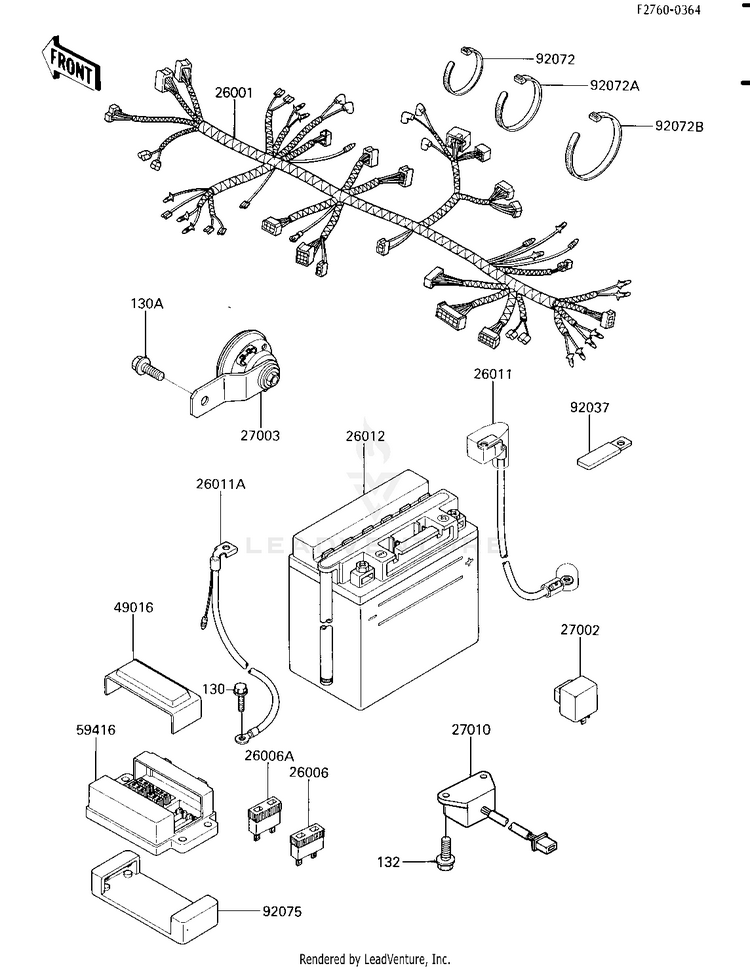 F2760-0364

FRONT

26001

92072

92072A

92072B

130A

27003

26011

92037

26012

26011A

49016

130

27002

59416

26006A

26006

27010

132

92075

Rendered by LeadVenture, Inc.