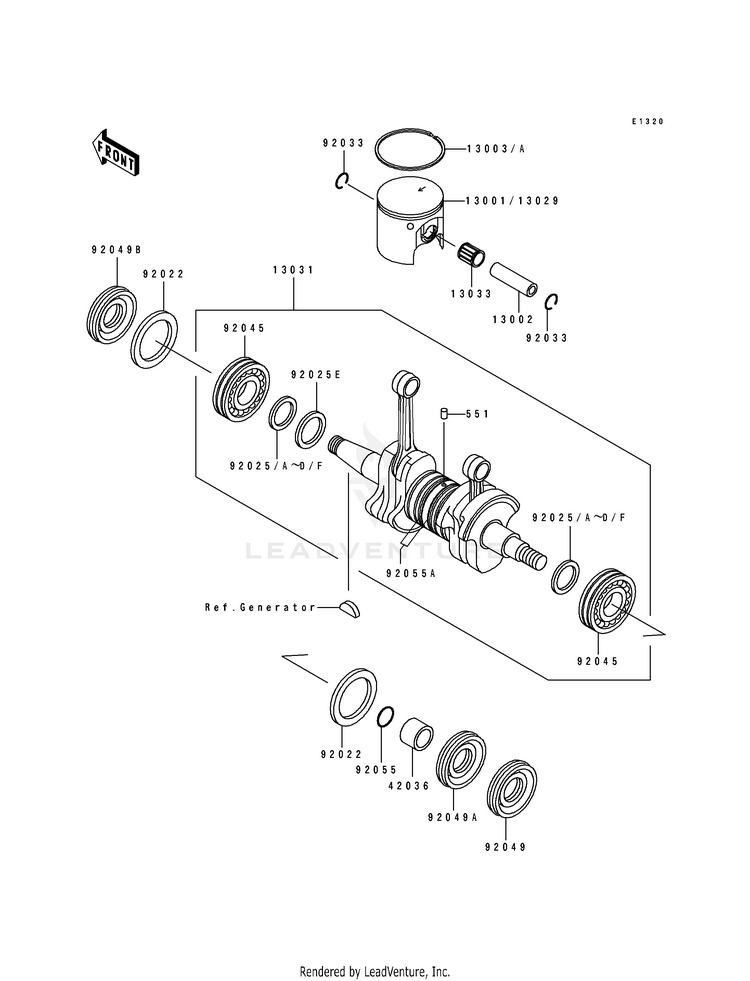 E1320

FRONT

92033

13003/A

13001/13029

92049B

92022

13031

13033

13002

92033

92045

92025E

551

92025/A~D/F

92025/A~D/F

LEADVENTURE

92055A

Ref.Generator

92045

92022

92055

42036

92049A

92049

Rendered by LeadVenture, Inc.