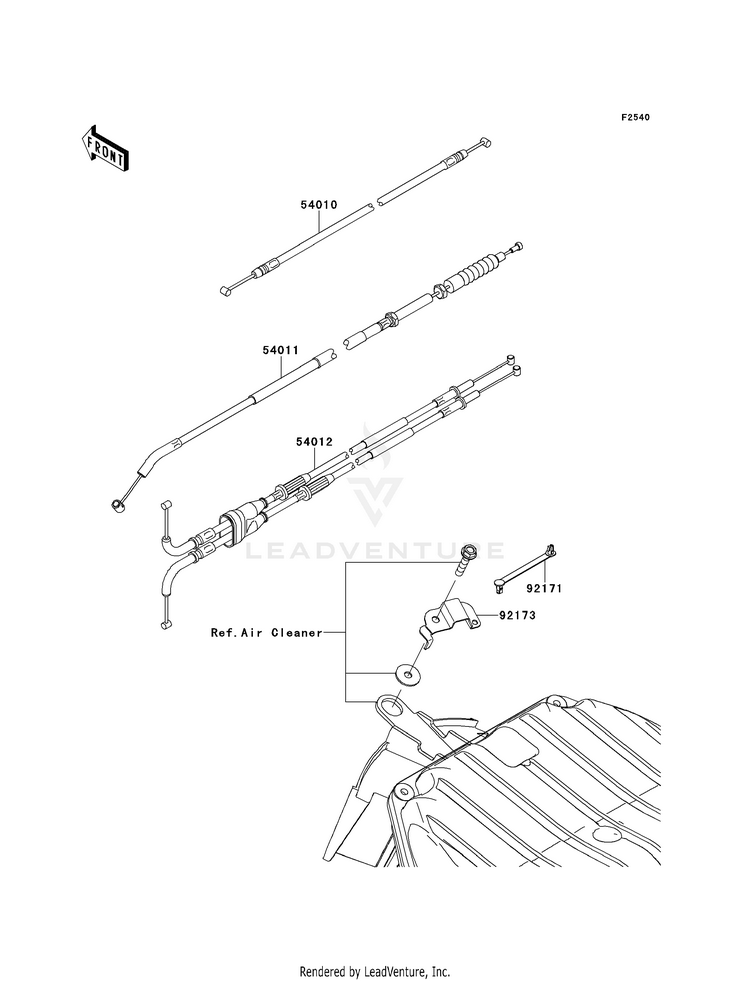 F2540

FRONT

54010

54011

54012

LEADVENTURE

92171

92173

Ref.Air Cleaner

Rendered by LeadVenture, Inc.