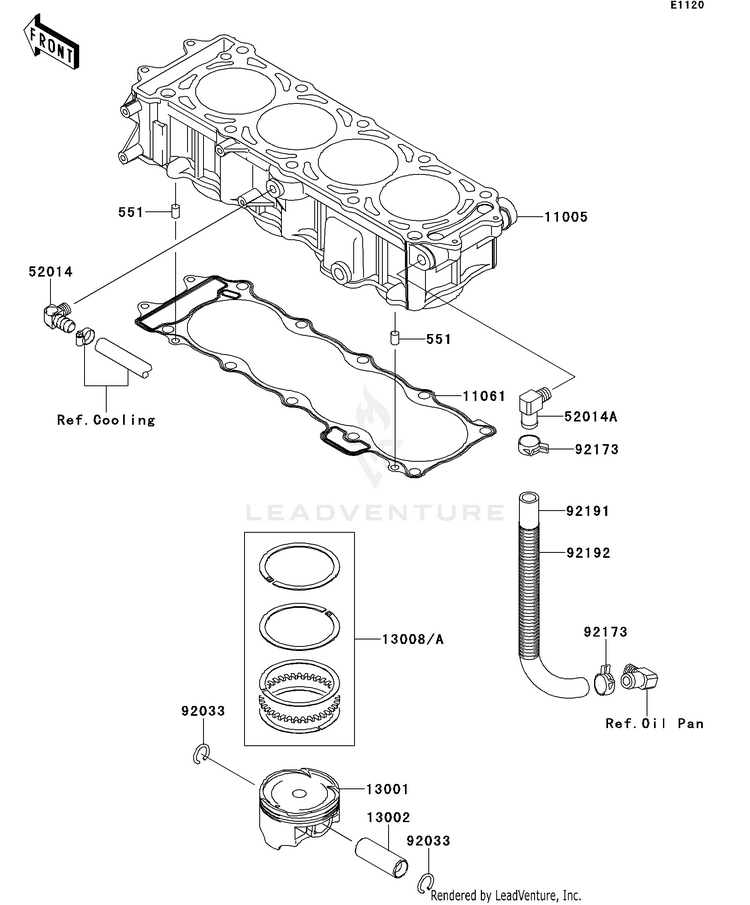 E1120

FRONT

551

11005

52014

551

11061

Ref.Cooling

52014A

92173

LEADVENTURE

92191

92192

13008/A

92173

Ref.Oil Pan

92033

13001

13002

92033

Rendered by LeadVenture, Inc.