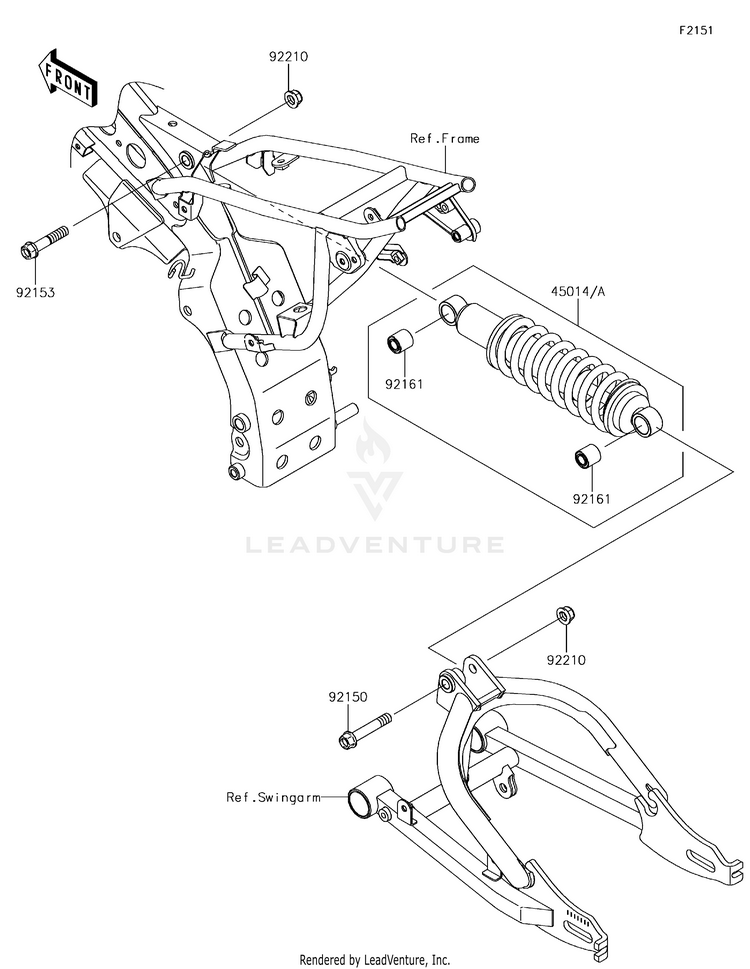 F2151

FRONT

92210

Ref.Frame

92153

45014/A

92161

92161

LEADVENTURE

92210

92150

Ref.Swingarm

Rendered by LeadVenture, Inc.