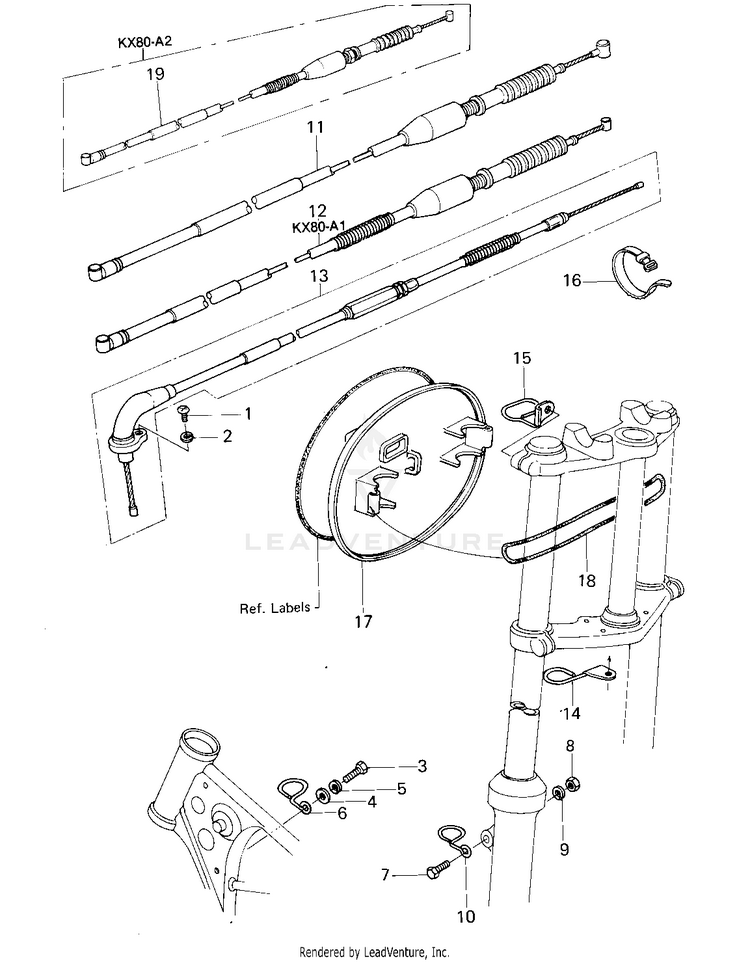 KX80-A2
19
11
12
KX80-A1
13
16
15
1
2
LEADVENTURE
18
Ref. Labels
17
14
3
5
4
6
8
9
7
10
Rendered by LeadVenture, Inc.