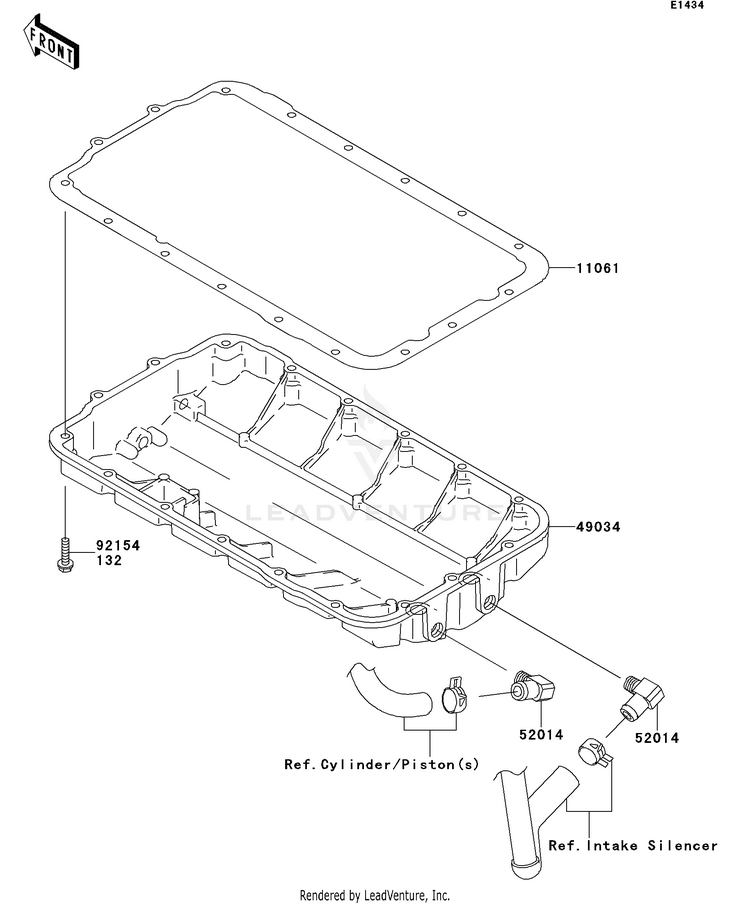 E1434

FRONT

11061

LEADVENTURE

49034

92154
132

52014

52014

Ref.Cylinder/Piston(s)

Ref.Intake Silencer

Rendered by LeadVenture, Inc.