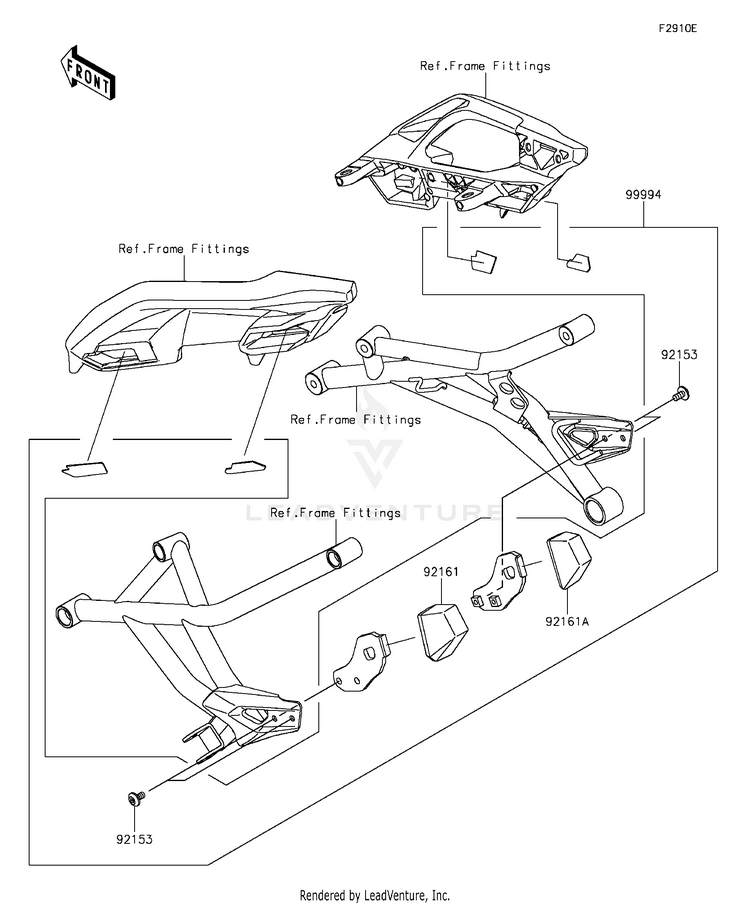 F2910E

FRONT

Ref.Frame Fittings

99994

Ref.Frame Fittings

92153

Ref.Frame Fittings

LEADVENTURE

Ref.Frame Fittings

92161

92161A

92153

Rendered by LeadVenture, Inc.