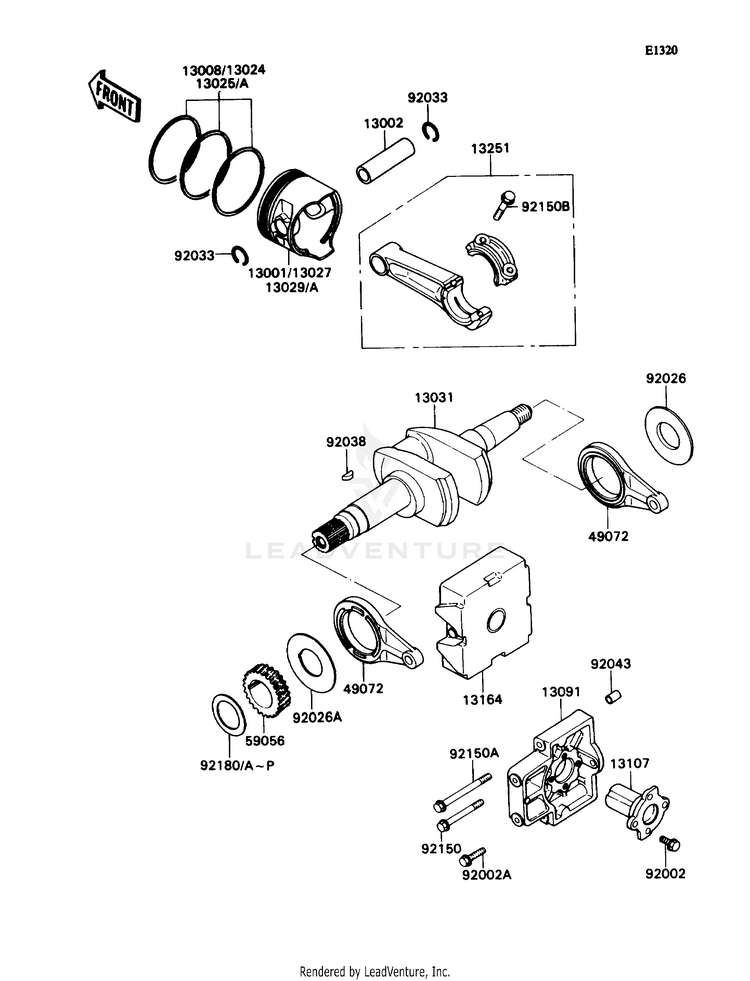 E1320

FRONT

13008/13024
13025/A

92033

13002

13251

92150B

92033

13001/13027
13029/A

13031

92026

92038

49072

LEADVENTURE

49072

13164

92043

13091

92026A

59056

92180/A~P

92150A

13107

92150

92002A

92002

Rendered by LeadVenture, Inc.