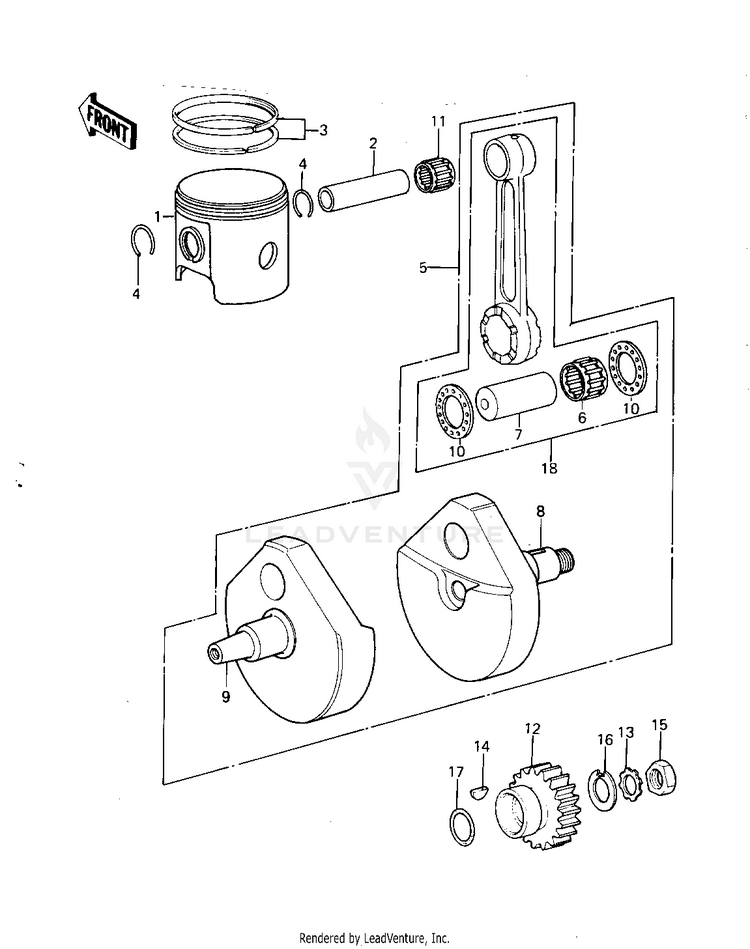 FRONT

3

11

2

4

1

4

5

10

7

6

10

18

LEADVENTURE

8

9

12

14

16

13

15

17

Rendered by LeadVenture, Inc.