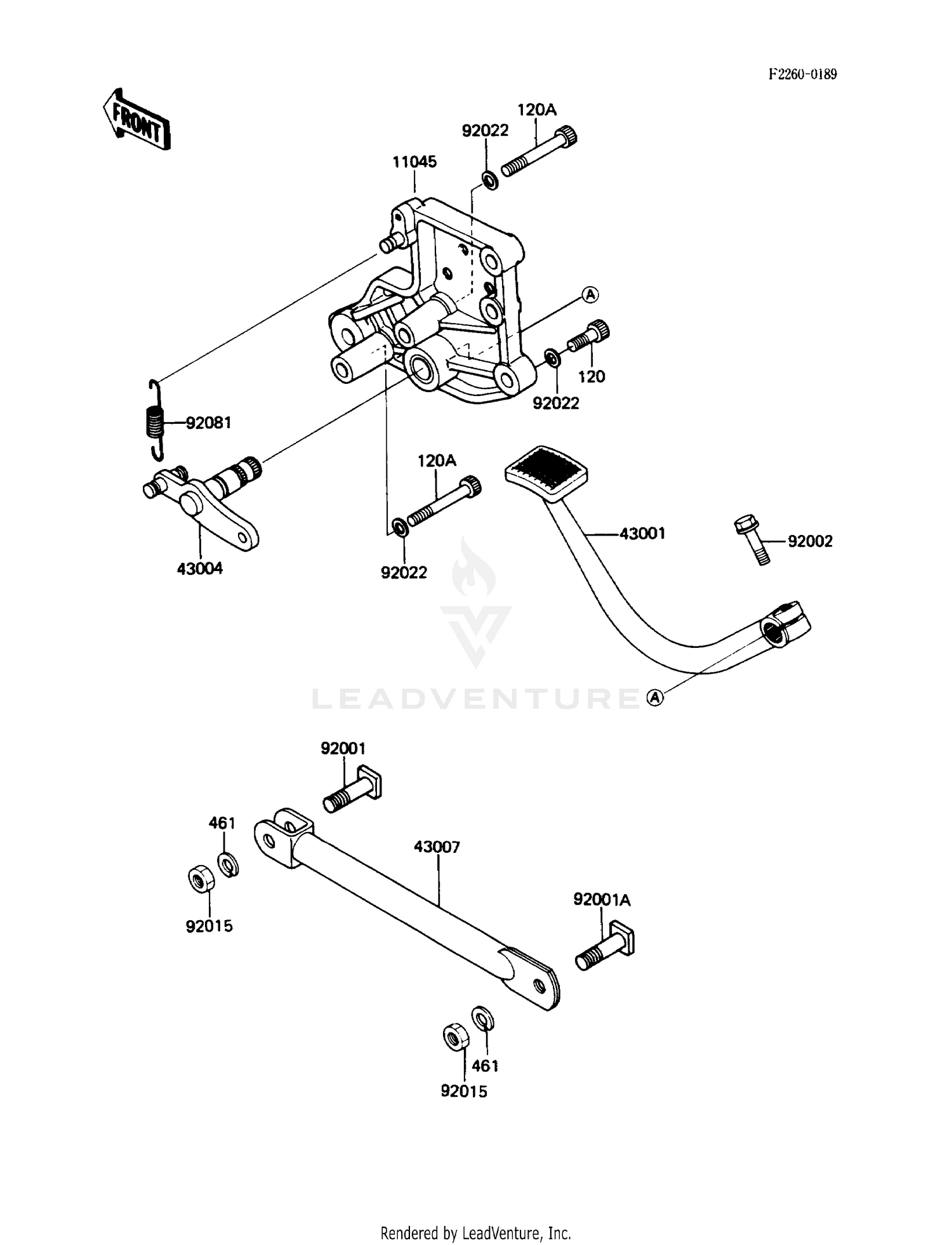 F2260-0189

FRONT

120A

92022

11045

A

120

92022

92081

120A

43001

92002

43004

92022

LEADVENTURE

A

92001

461

43007

92015

92001A

461

92015

Rendered by LeadVenture, Inc.