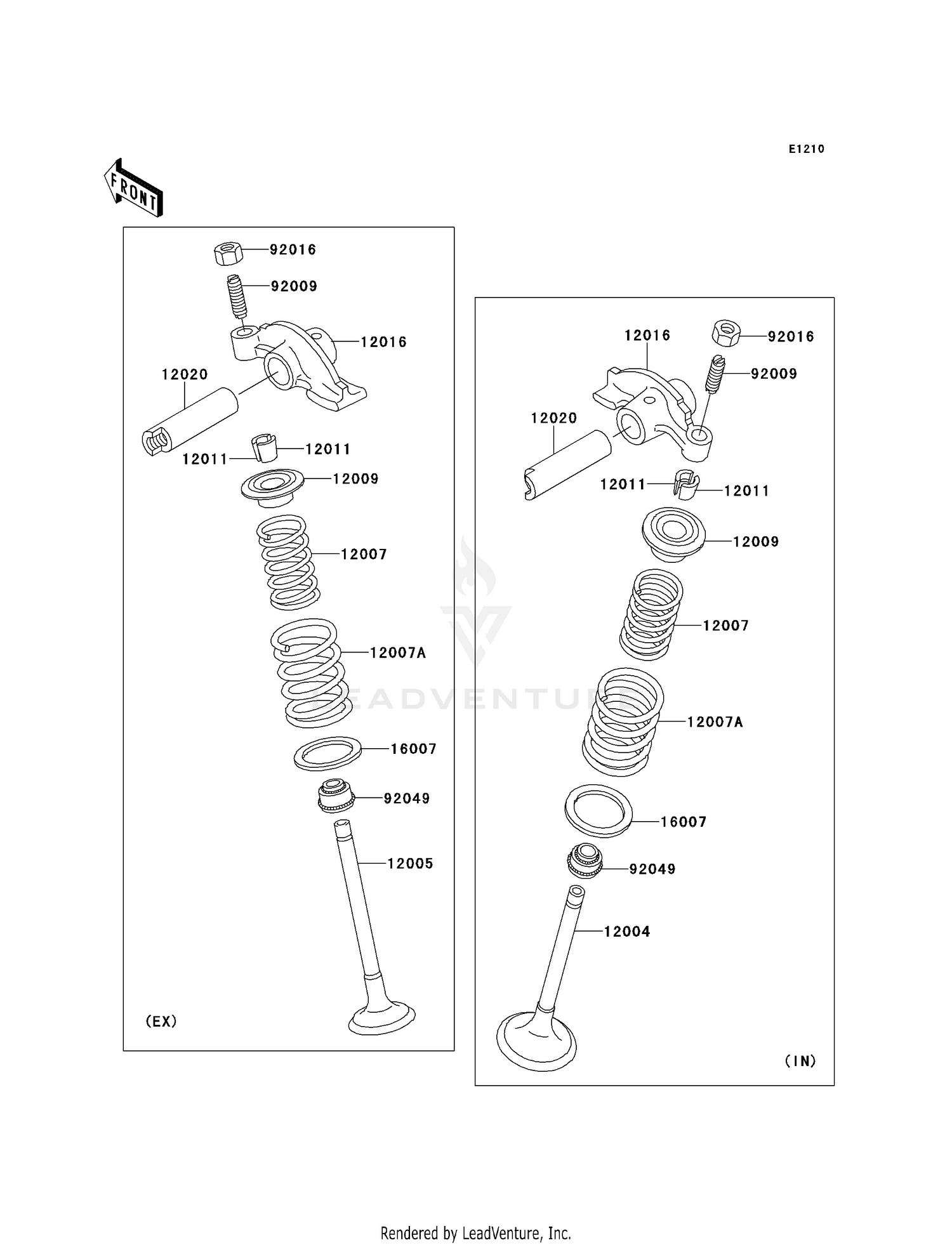 E1210

FRONT

92016
92009
12016
12020
12011
12011
12009
12007
12007A
16007
92049
12005
(EX)

12016
92016
92009
12020
12011
12011
12009
12007
12007A
16007
92049
12004
(IN)

LEADVENTURE

Rendered by LeadVenture, Inc.