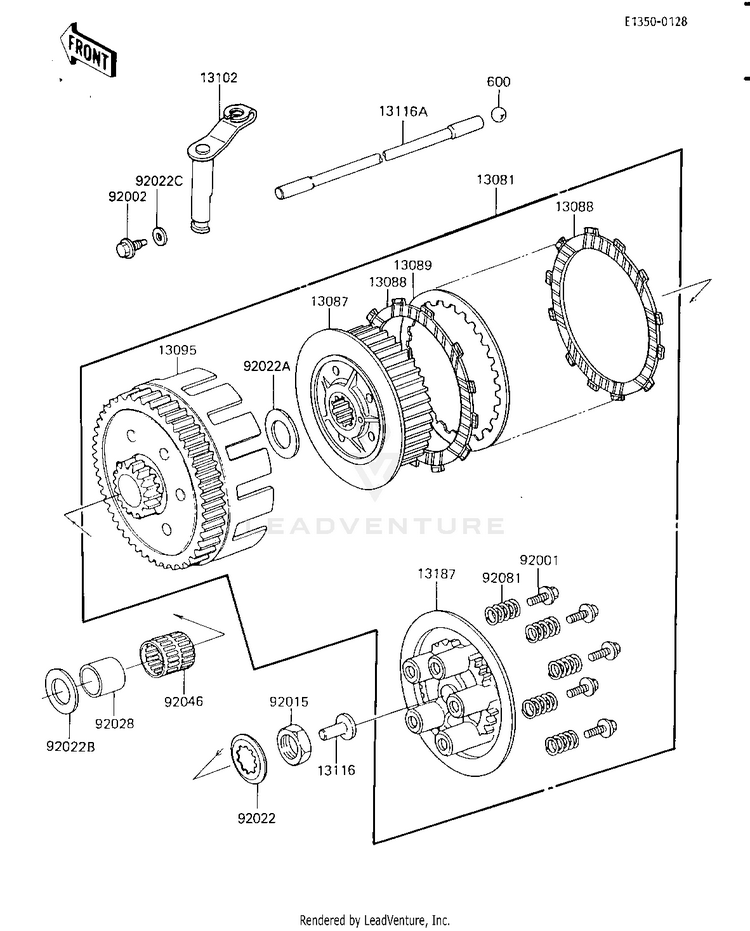 E1350-0128

FRONT

13102

600

13116A

92022C

92002

13081

13088

13089

13088

13087

13095

92022A

LEADVENTURE

13187

92081

92001

92046

92028

92022B

92015

13116

92022

Rendered by LeadVenture, Inc.