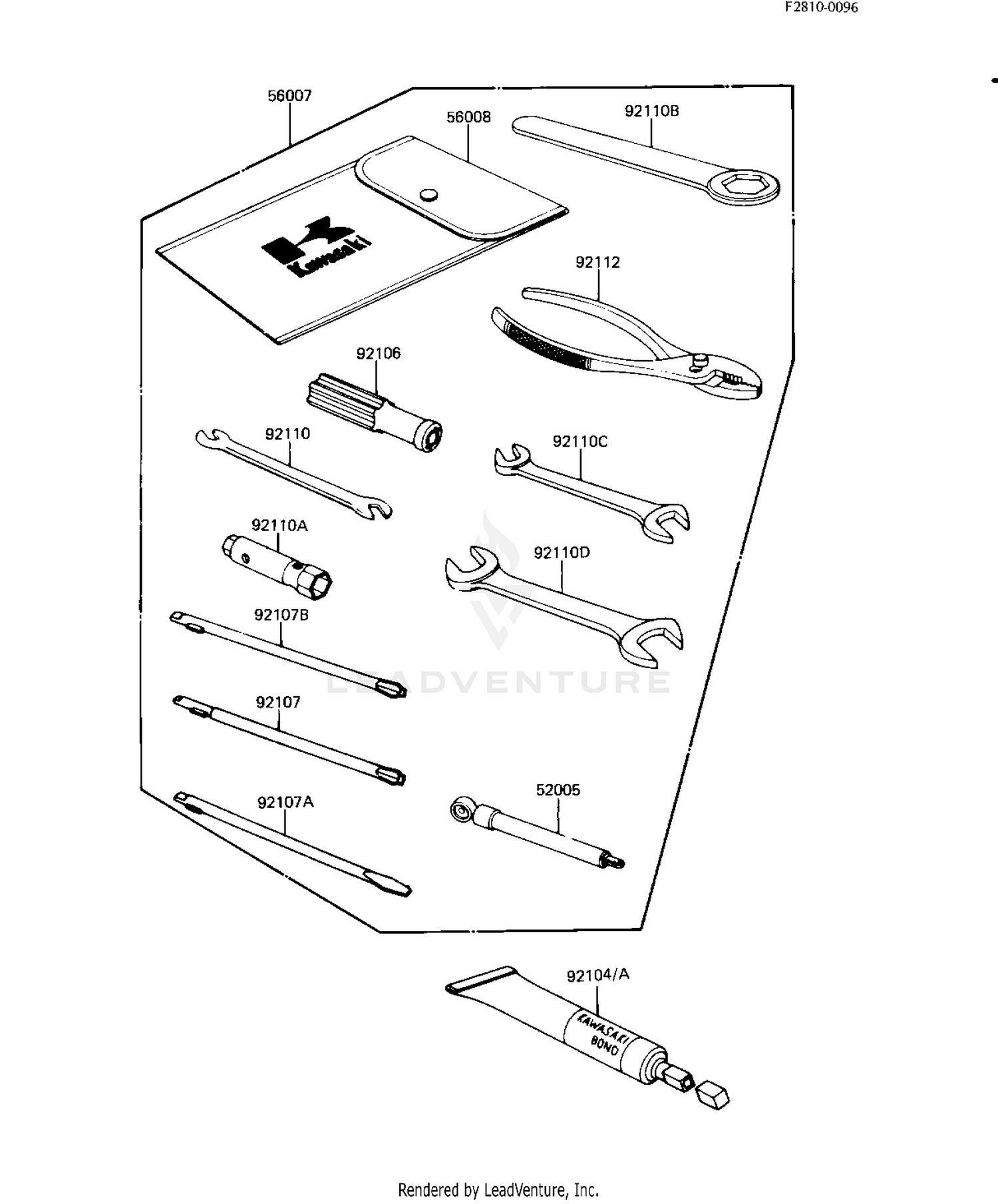 F2810-0096

56007

56008

92110B

Kawasaki

92112

92106

92110

92110C

92110A

92110D

92107B

LEADVENTURE

92107

52005

92107A

92104/A

KAWASAKI BOND

Rendered by LeadVenture, Inc.