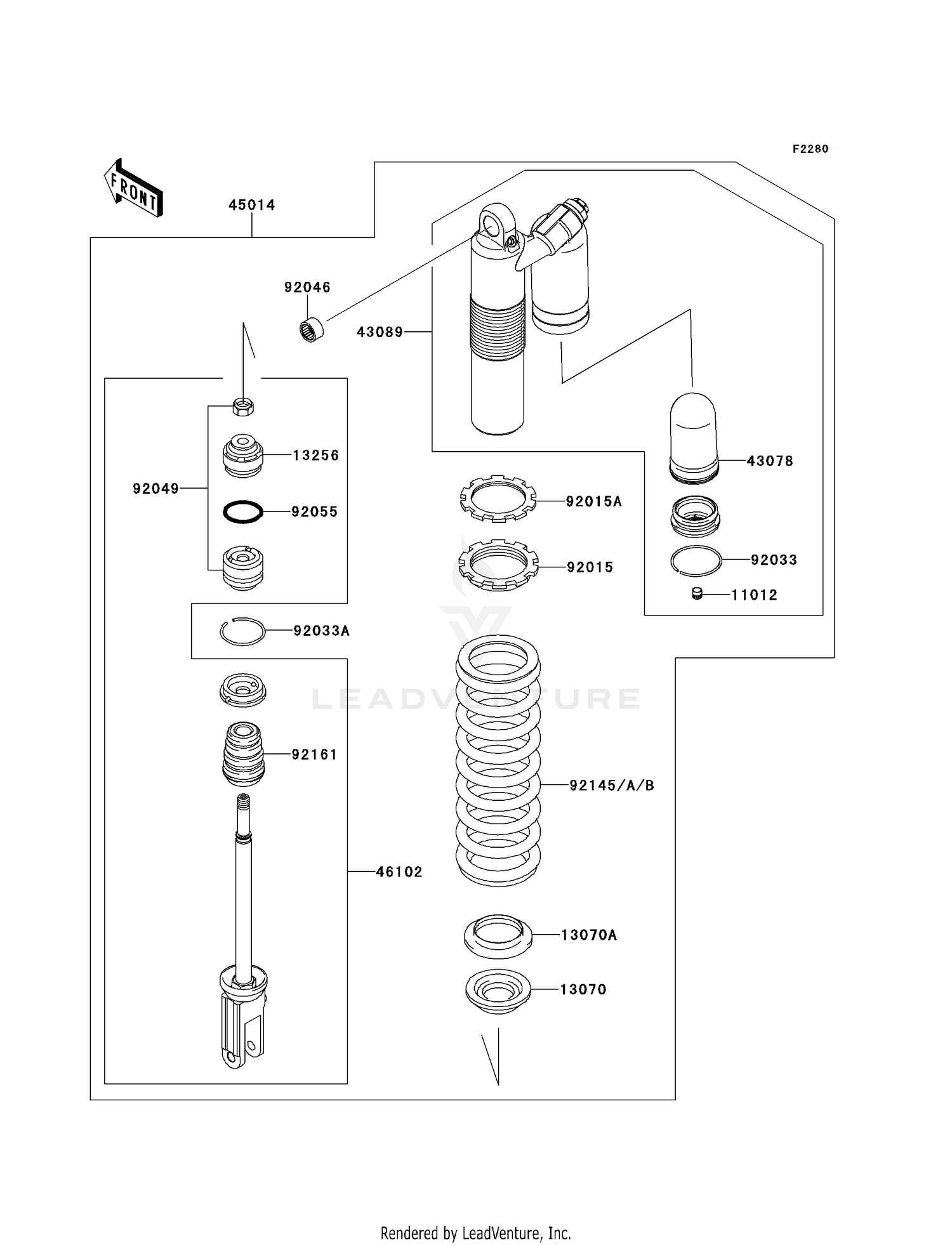 F2280

FRONT

45014

92046

43089

13256

92049

92055

43078

92015A

92015

92033

11012

92033A

LEADVENTURE

92161

92145/A/B

46102

13070A

13070

Rendered by LeadVenture, Inc.