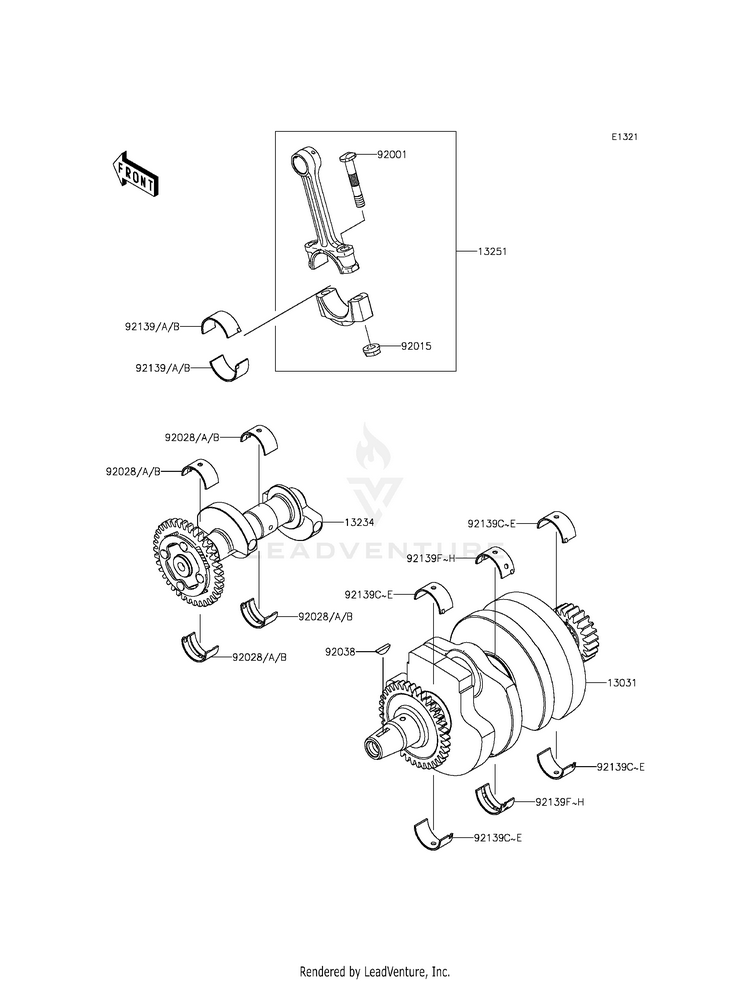 E1321

FRONT

92001

13251

92139/A/B

92015

92139/A/B

92028/A/B

92028/A/B

13234

LEADVENTURE

92139C~E

92139F~H

92139C~E

92028/A/B

92038

92028/A/B

13031

92139C~E

92139F~H

92139C~E

Rendered by LeadVenture, Inc.