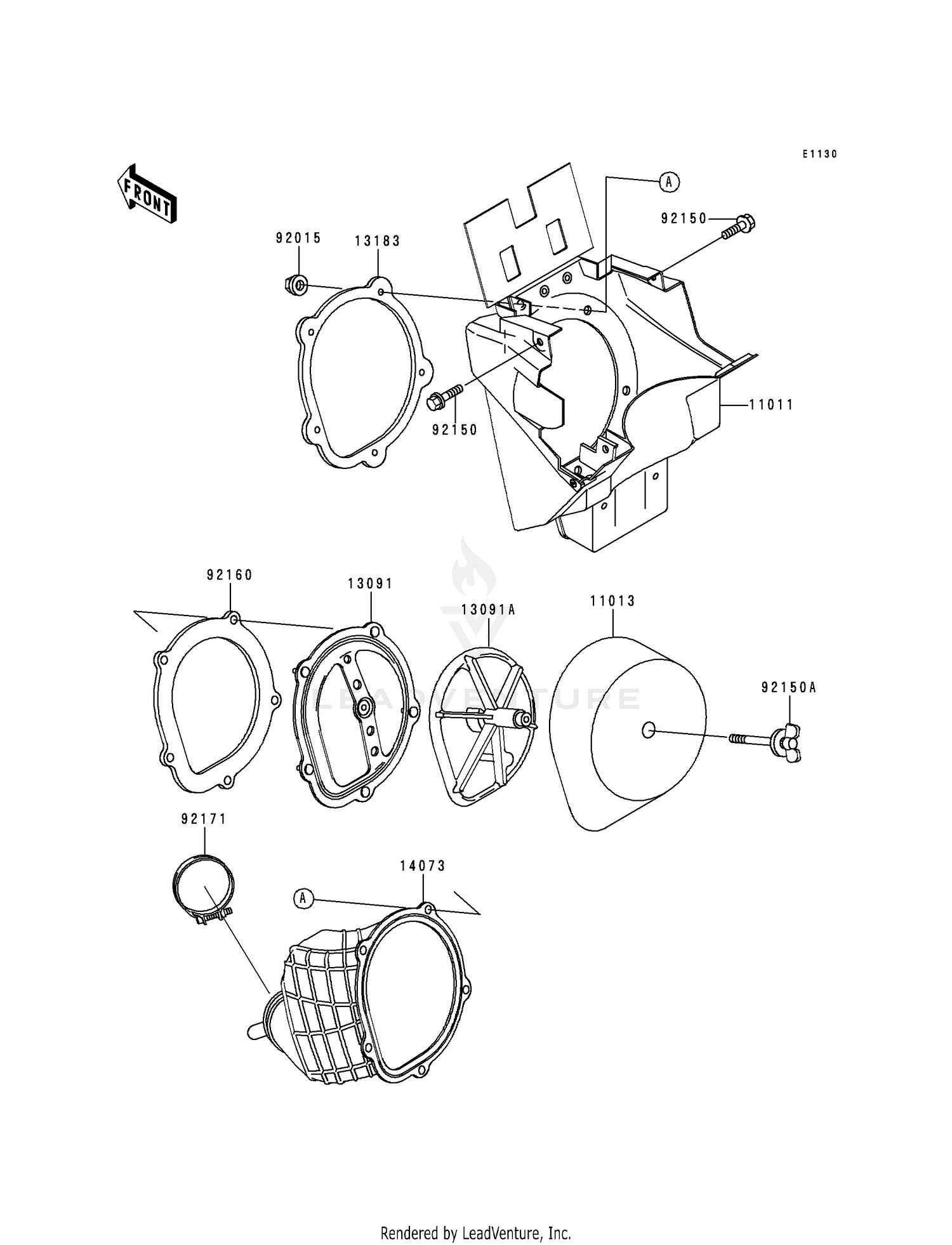 E1130

FRONT

A

92150

92015

13183

92150

11011

92160

13091

13091A

11013

92150A

LEADVENTURE

92171

14073

A

Rendered by LeadVenture, Inc.