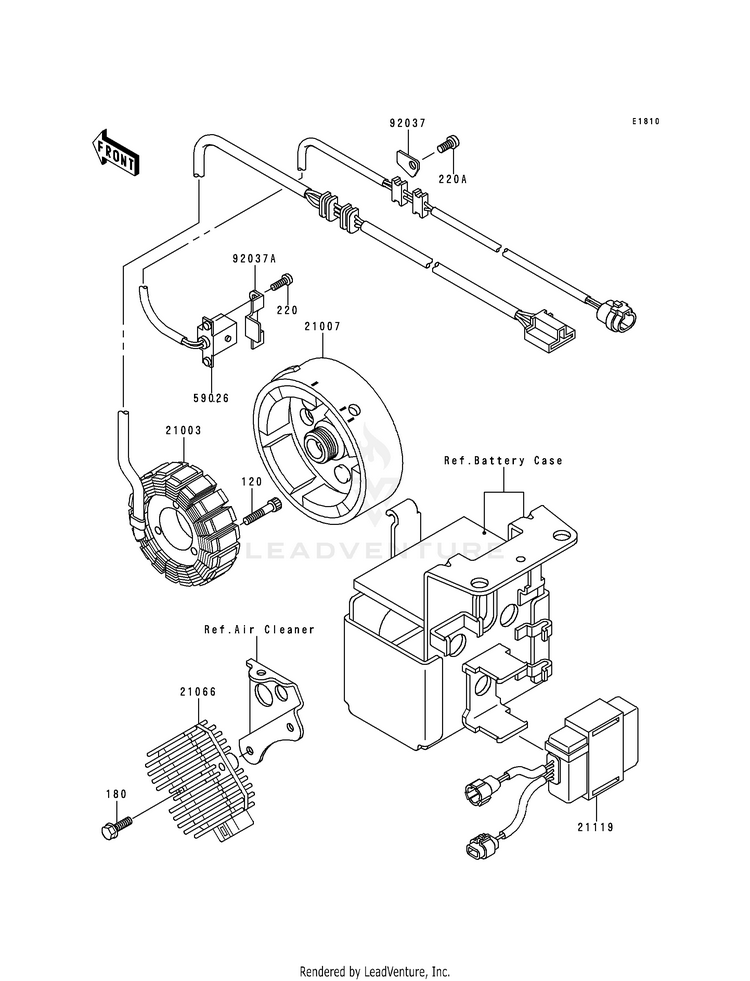 E1810

FRONT

92037

220A

92037A

220

21007

59026

21003

120

Ref.Battery Case

LEADVENTURE

Ref.Air Cleaner

21066

180

21119

Rendered by LeadVenture, Inc.