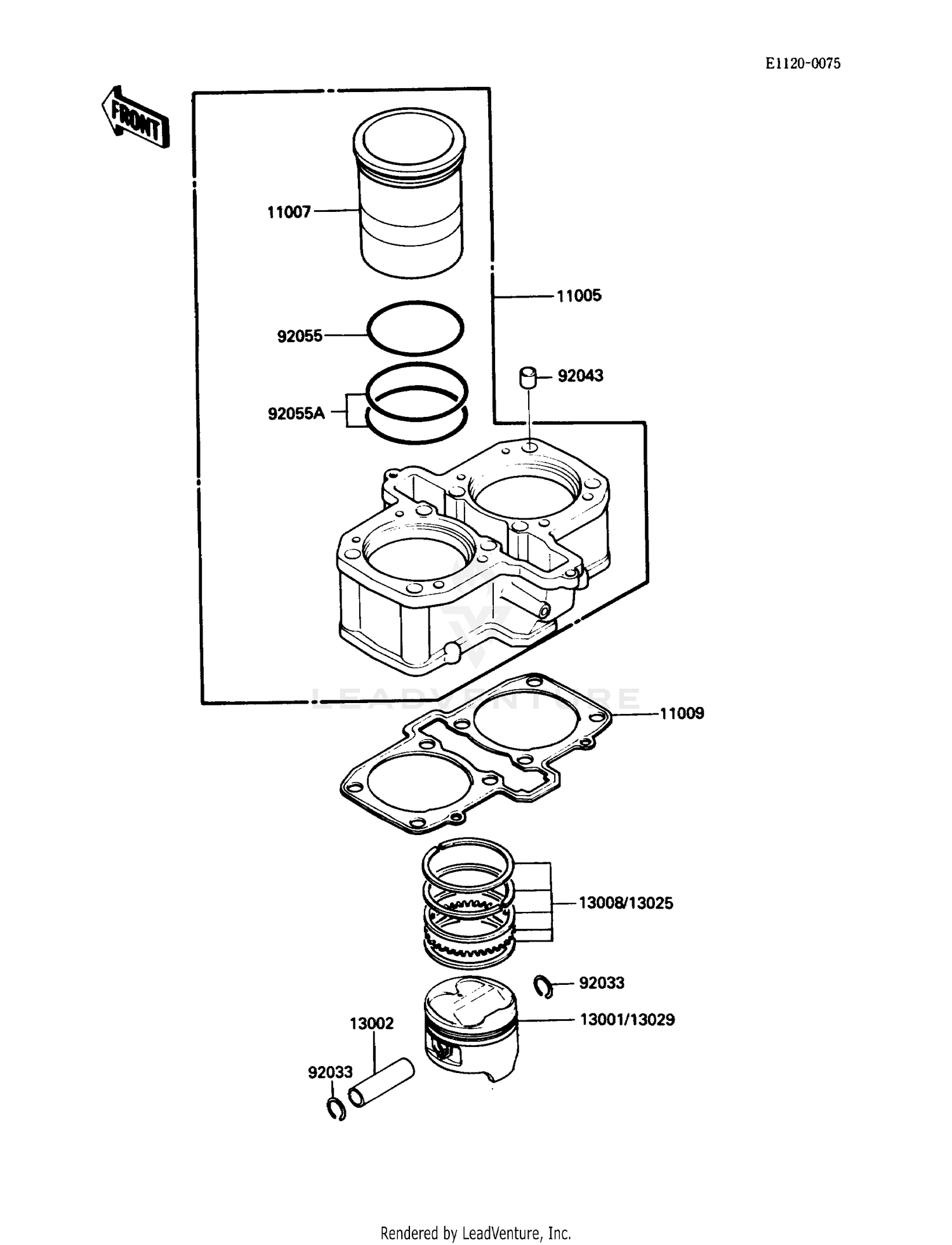 E1120-0075

FRONT

11007

11005

92055

92043

92055A

LEADVENTURE

11009

13008/13025

92033

13001/13029

13002

92033

Rendered by LeadVenture, Inc.