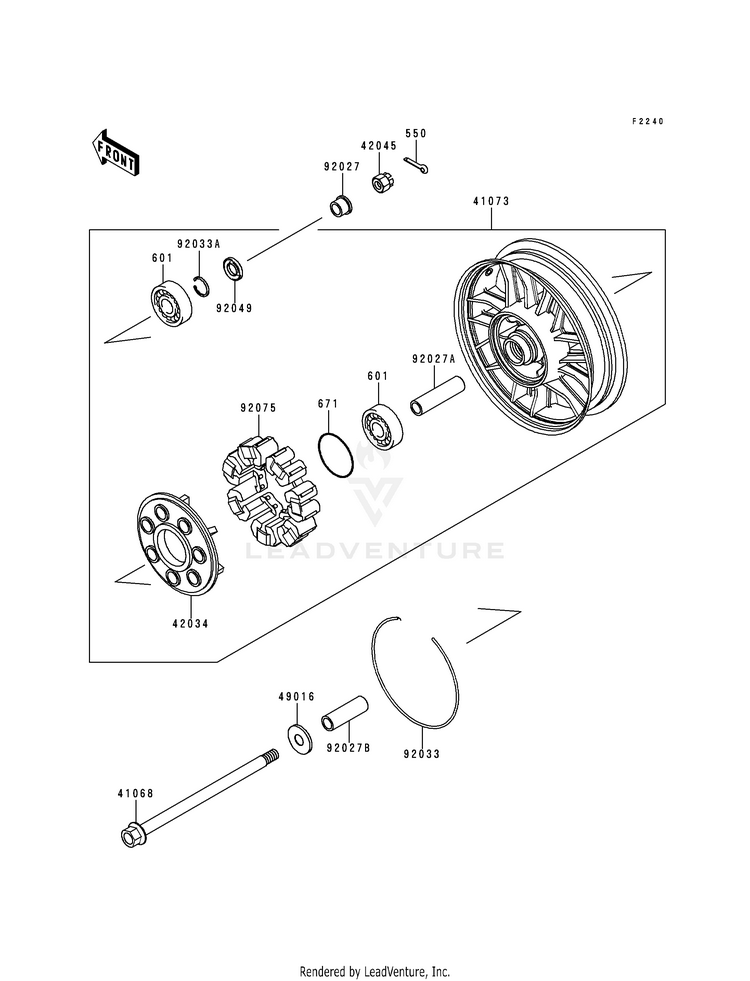 F2240

FRONT

550
42045
92027
41073
92033A
601
92049
92027A
601
671
92075
LEADVENTURE
42034
49016
92027B
92033
41068

Rendered by LeadVenture, Inc.