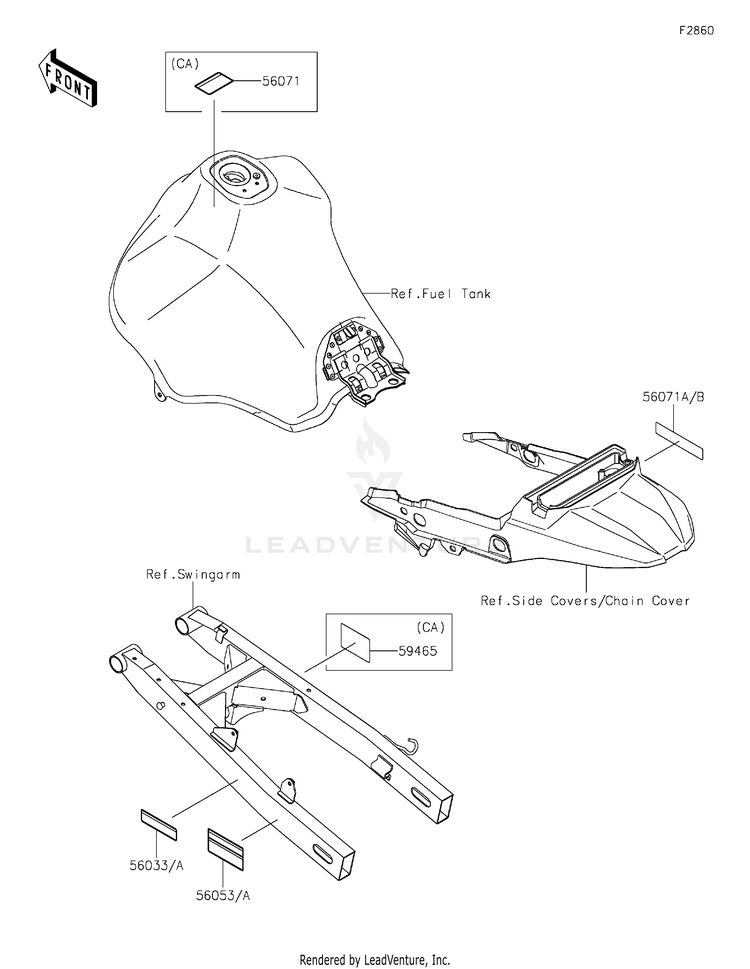 F2860

FRONT

(CA)
56071

Ref.Fuel Tank

56071A/B

LEADVENTURE

Ref.Side Covers/Chain Cover

Ref.Swingarm

(CA)
59465

56033/A

56053/A

Rendered by LeadVenture, Inc.